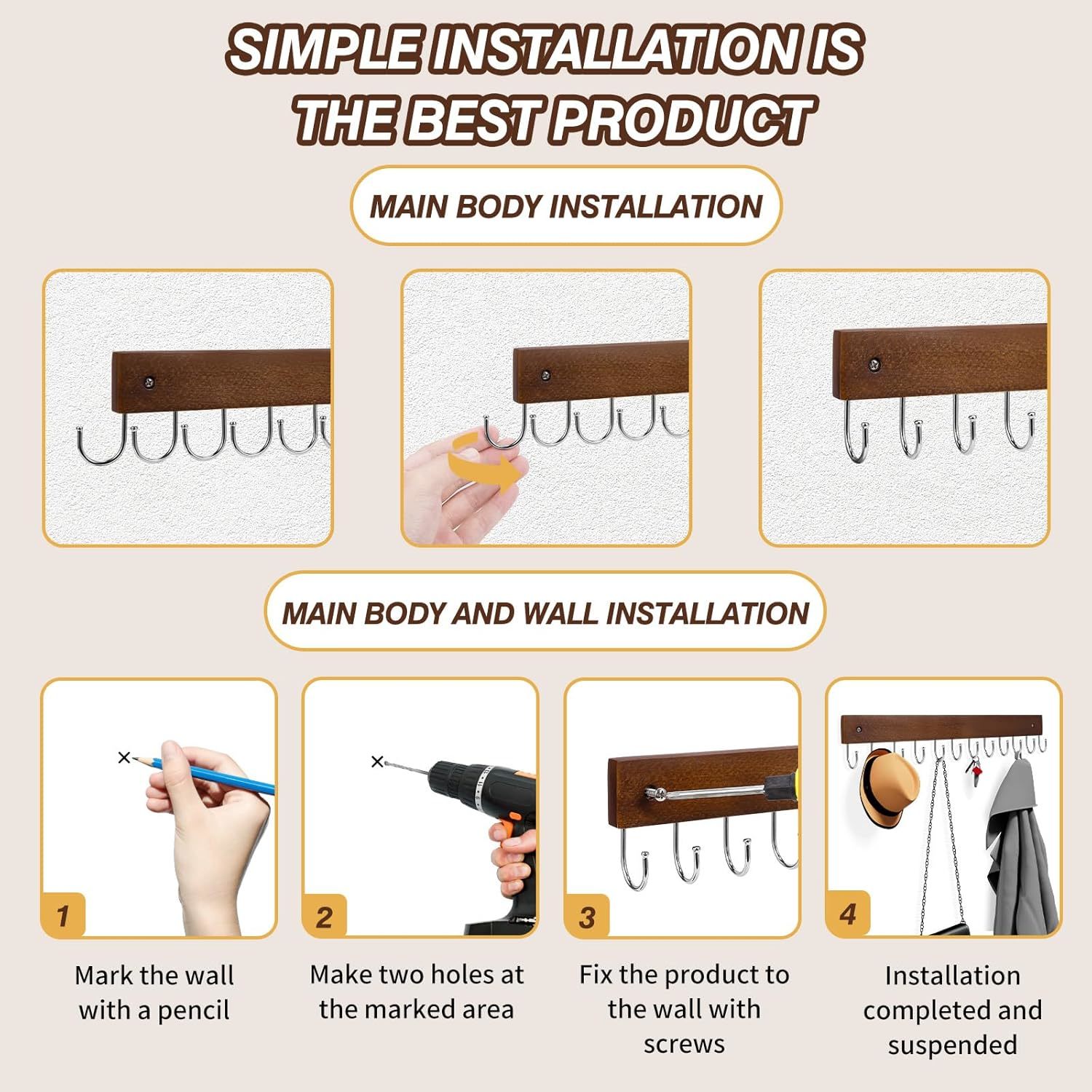 SIMPLE INSTALLATION IS THE BEST PRODUCT

MAIN BODY INSTALLATION

MAIN BODY AND WALL INSTALLATION

1

Mark the wall with a pencil

2

Make two holes at the marked area

3

Fix the product to the wall with screws

4

Installation completed and suspended