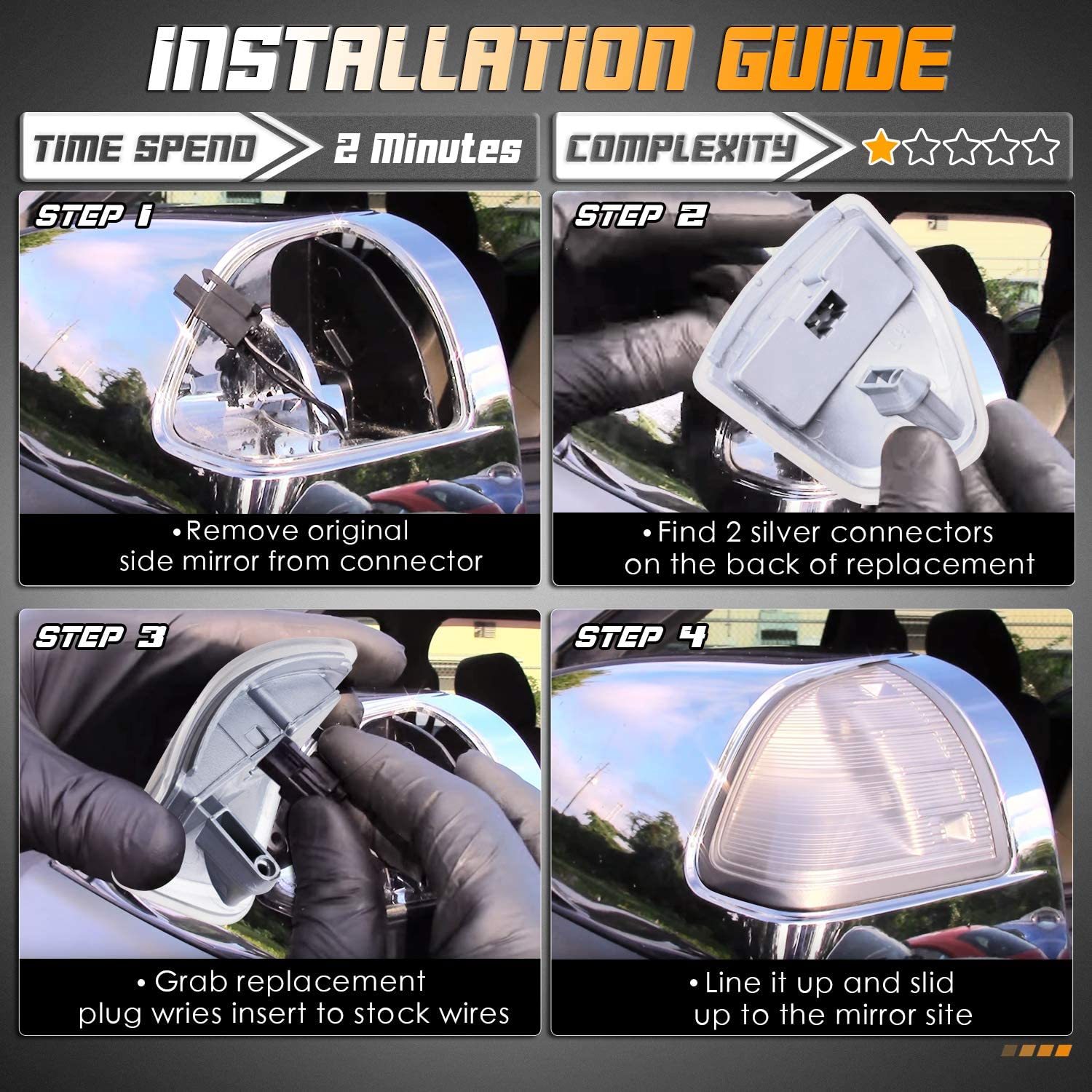 INSTALLATION GUIDE

TIME SPEND 2 Minutes

COMPLEXITY ★☆☆☆☆

STEP 1

•Remove original side mirror from connector

STEP 2

•Find 2 silver connectors on the back of replacement

STEP 3

• Grab replacement plug wries insert to stock wires

STEP 4

•Line it up and slid up to the mirror site