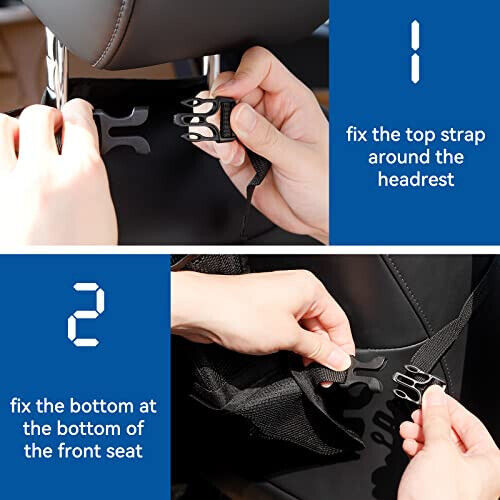 1

fix the top strap around the headrest

2

fix the bottom at the bottom of the front seat