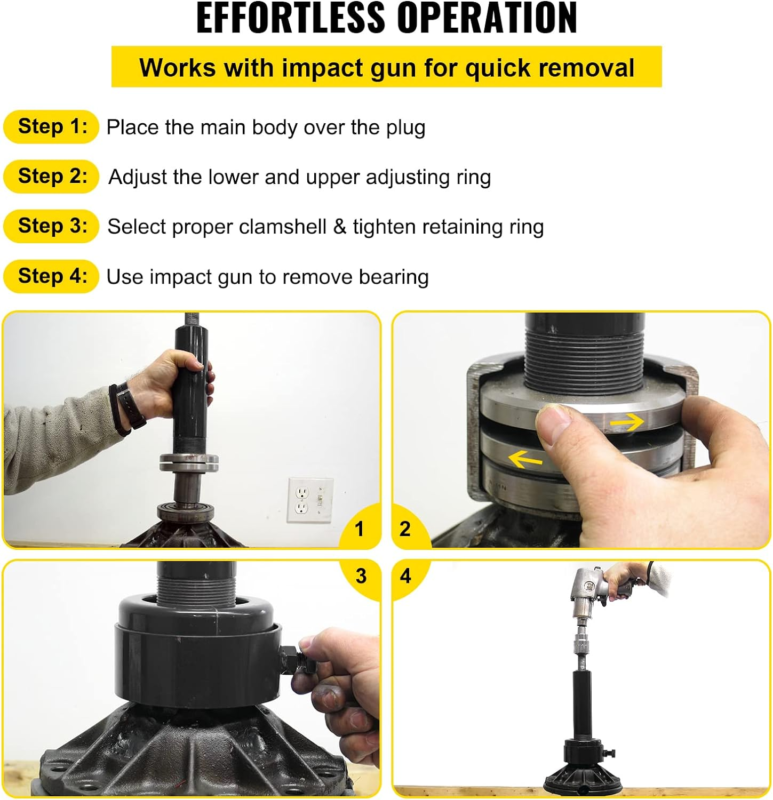 EFFORTLESS OPERATION

Works with impact gun for quick removal

Step 1: Place the main body over the plug

Step 2: Adjust the lower and upper adjusting ring

Step 3: Select proper clamshell & tighten retaining ring

Step 4: Use impact gun to remove bearing

1

2

3

4