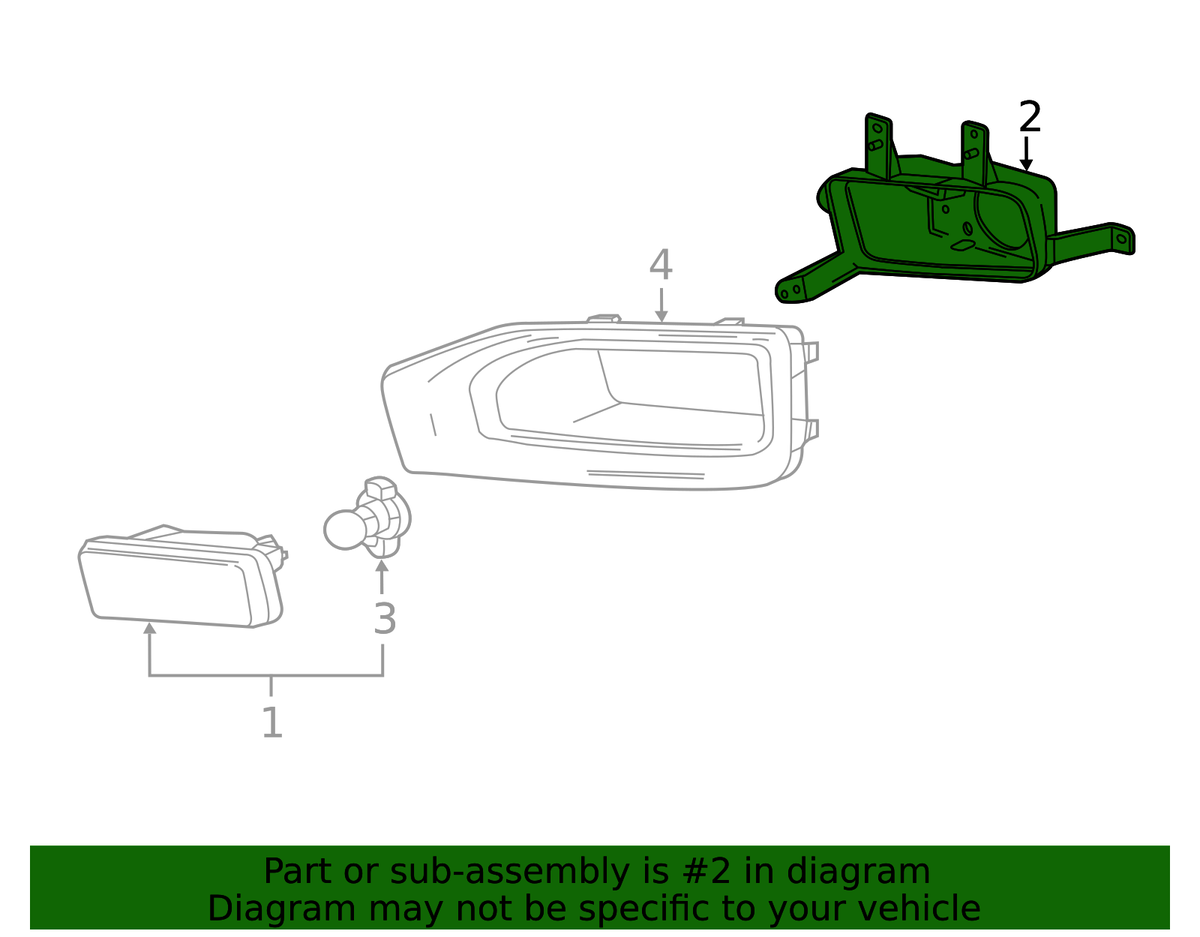 2

4

3

1

Part or sub-assembly is #2 in diagram
Diagram may not be specific to your vehicle