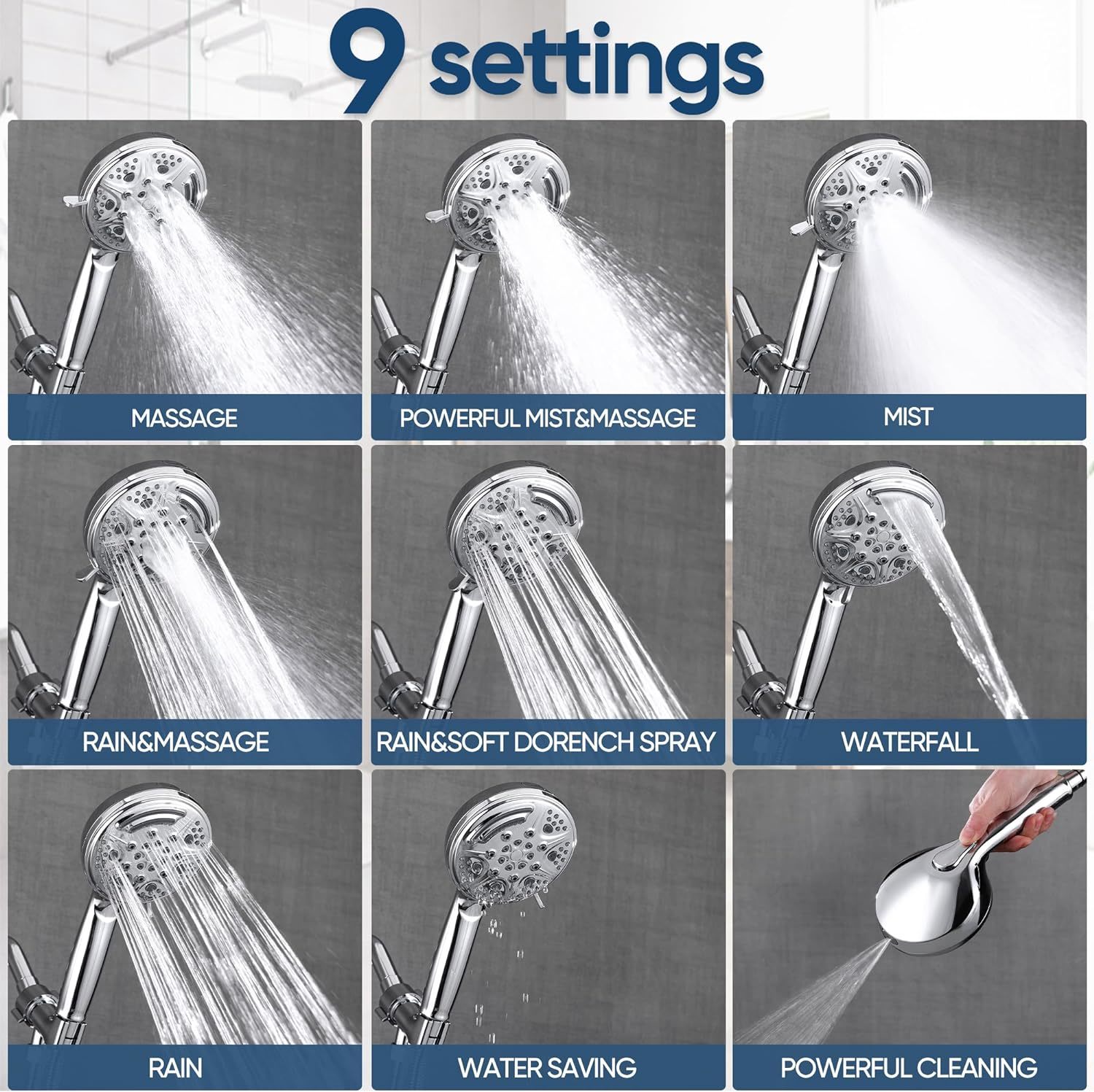 9 settings

MASSAGE

POWERFUL MIST&MASSAGE

MIST

RAIN&MASSAGE

RAIN&SOFT DORENCH SPRAY

WATERFALL

RAIN

WATER SAVING

POWERFUL CLEANING