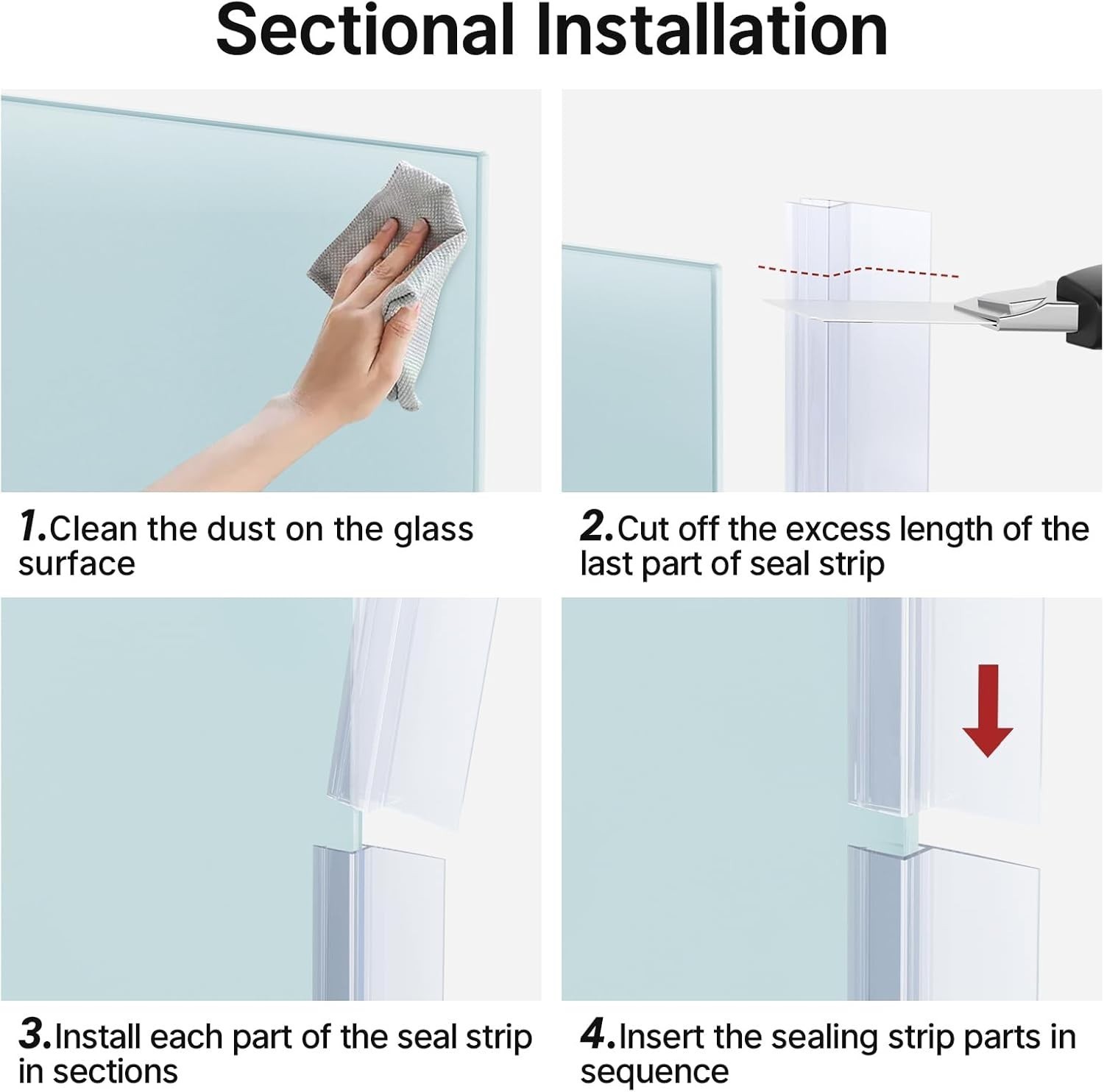 Sectional Installation

1.Clean the dust on the glass surface

2.Cut off the excess length of the last part of seal strip

3.Install each part of the seal strip in sections

4.Insert the sealing strip parts in sequence