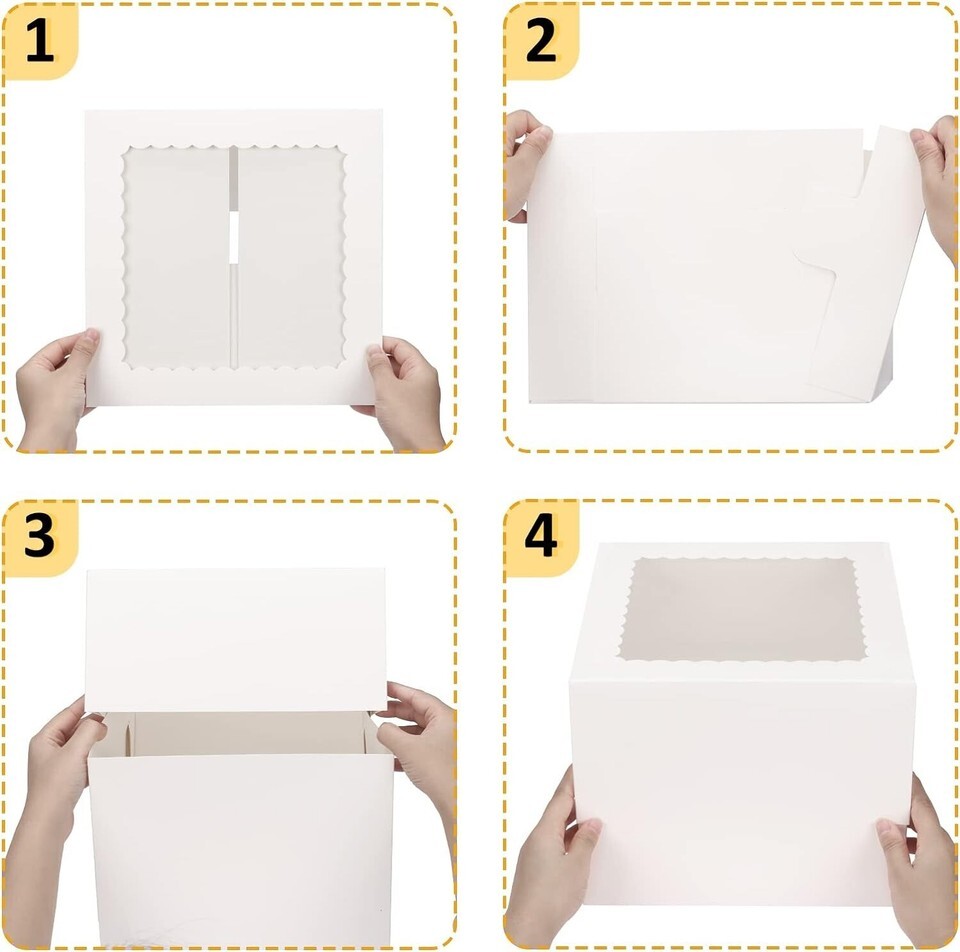 1

2

3

4