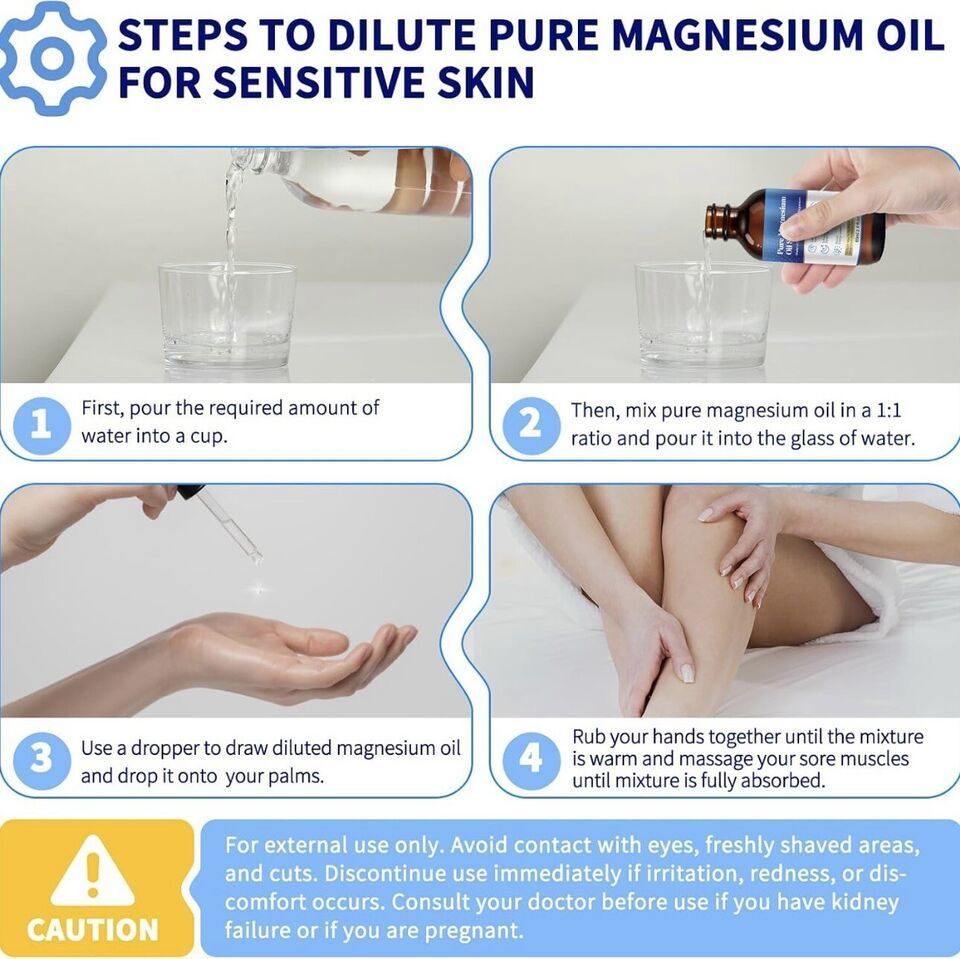 STEPS TO DILUTE PURE MAGNESIUM OIL FOR SENSITIVE SKIN

Pure Magnesium Oil

1 First, pour the required amount of water into a cup.

2 Then, mix pure magnesium oil in a 1:1 ratio and pour it into the glass of water.

3 Use a dropper to draw diluted magnesium oil and drop it onto your palms.

4 Rub your hands together until the mixture is warm and massage your sore muscles until mixture is fully absorbed.

CAUTION

For external use only. Avoid contact with eyes, freshly shaved areas, and cuts. Discontinue use immediately if irritation, redness, or discomfort occurs. Consult your doctor before use if you have kidney failure or if you are pregnant.