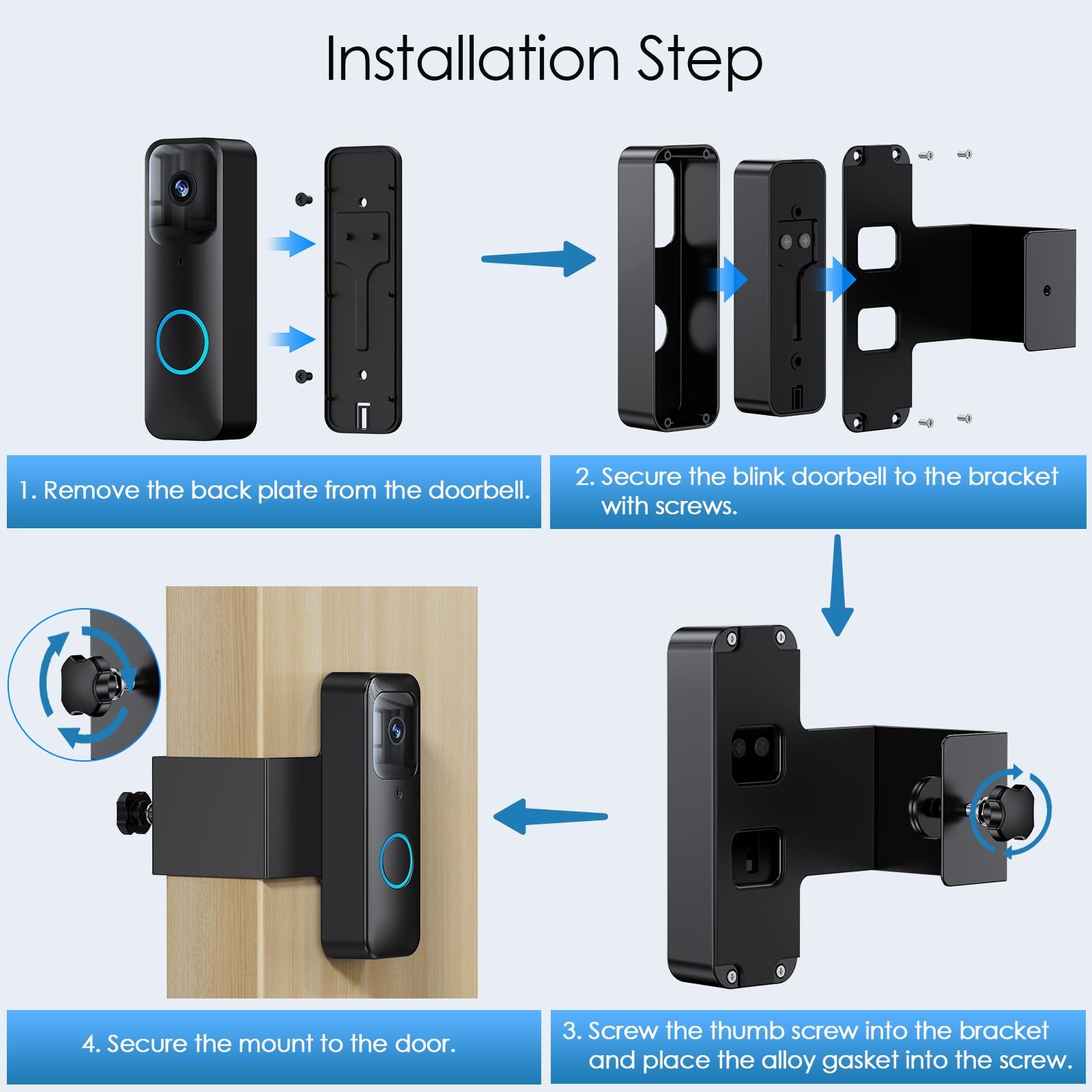 Installation Step

1. Remove the back plate from the doorbell.

2. Secure the blink doorbell to the bracket with screws.

3. Screw the thumb screw into the bracket and place the alloy gasket into the screw.

4. Secure the mount to the door.