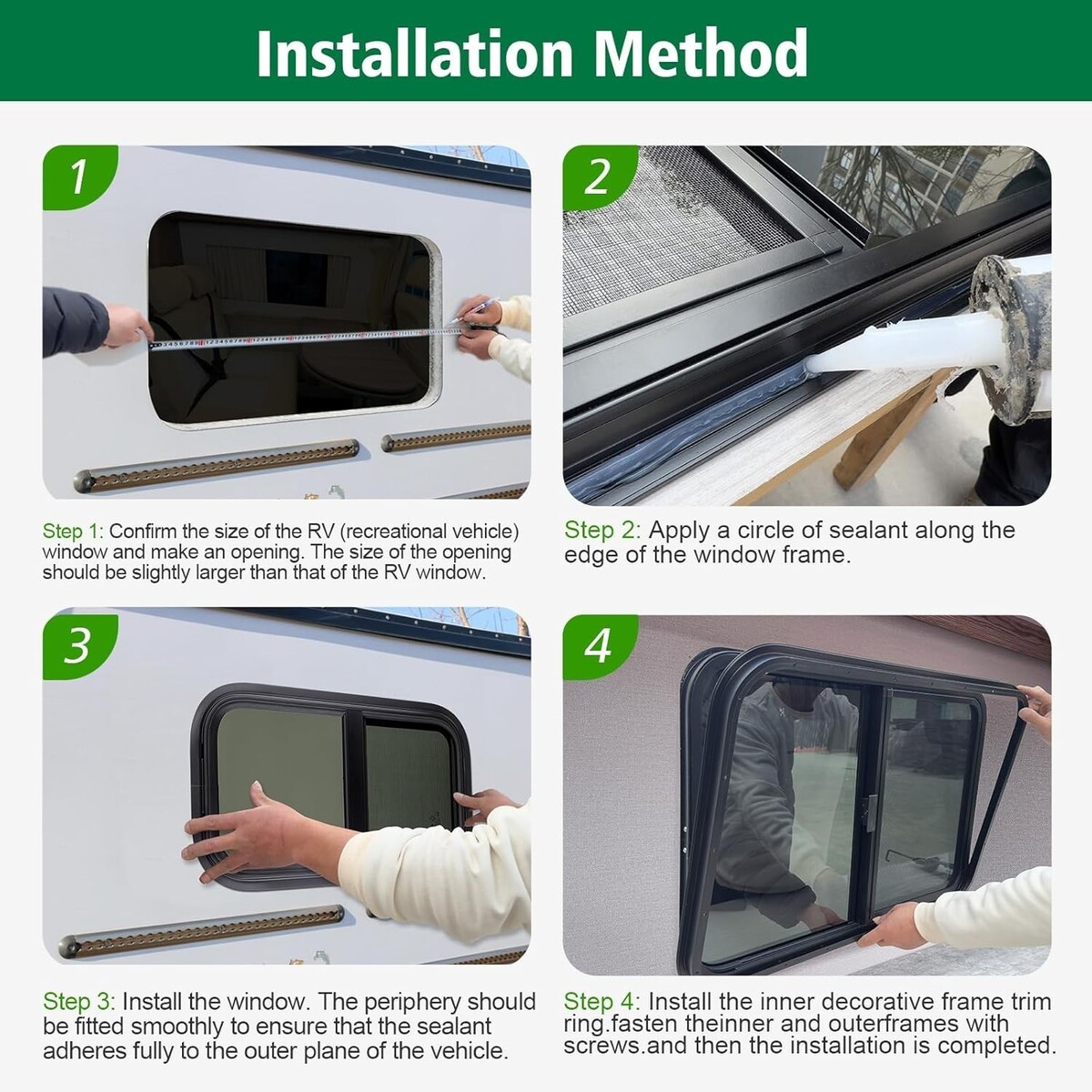 Installation Method

1

Step 1: Confirm the size of the RV (recreational vehicle) window and make an opening. The size of the opening should be slightly larger than that of the RV window.

2

Step 2: Apply a circle of sealant along the edge of the window frame.

3

Step 3: Install the window. The periphery should be fitted smoothly to ensure that the sealant adheres fully to the outer plane of the vehicle.

4

Step 4: Install the inner decorative frame trim ring.fasten theinner and outerframes with screws.and then the installation is completed.