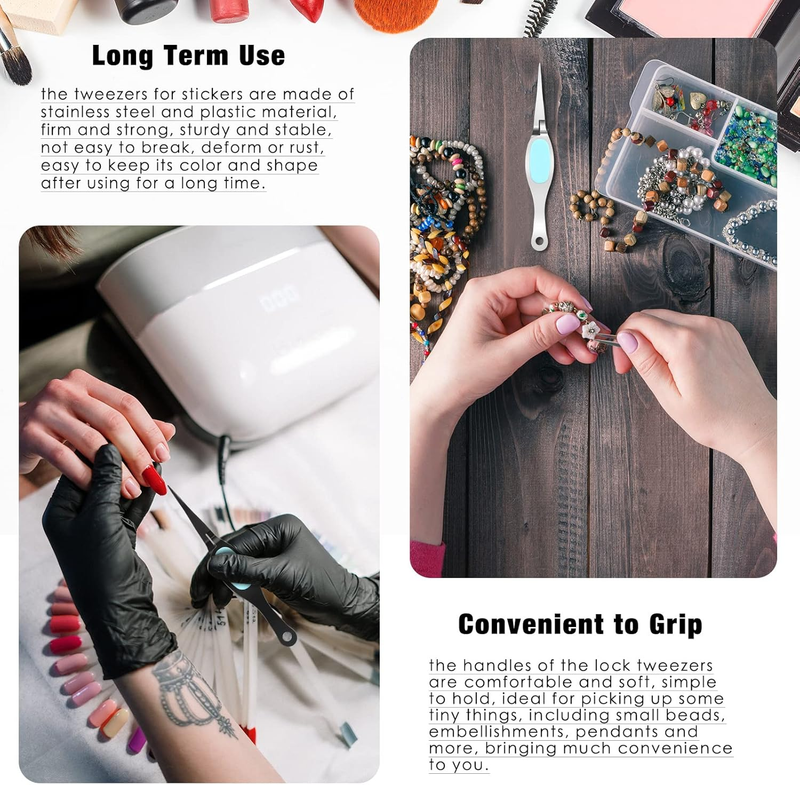 Long Term Use

the tweezers for stickers are made of stainless steel and plastic material, firm and strong, sturdy and stable, not easy to break, deform or rust, easy to keep its color and shape after using for a long time.

Convenient to Grip

the handles of the lock tweezers are comfortable and soft, simple to hold, ideal for picking up some tiny things, including small beads, embellishments, pendants and more, bringing much convenience to you.