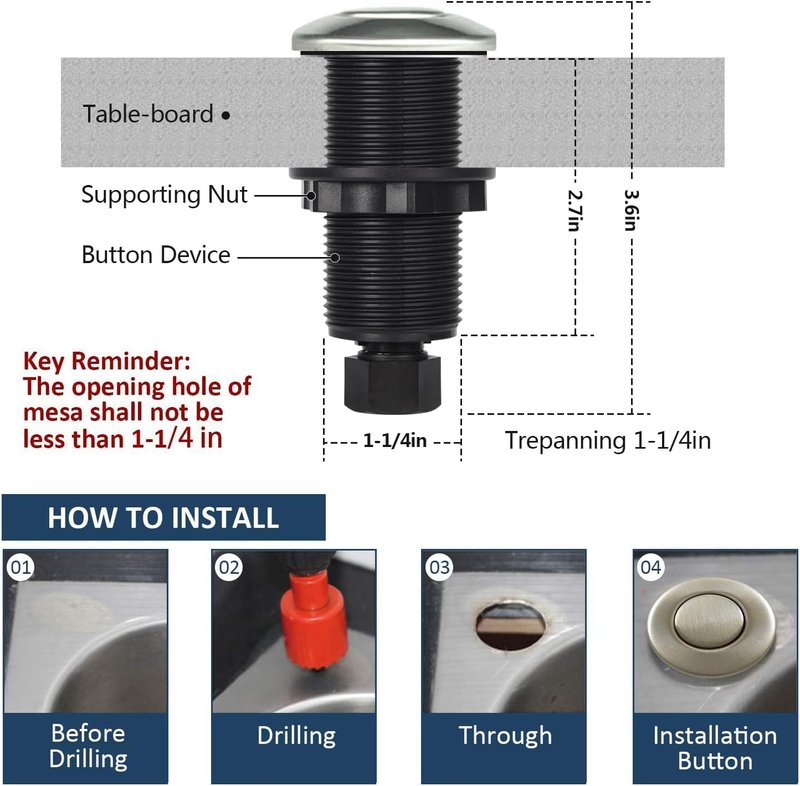 Table-board

Supporting Nut

Button Device

2.7in

3.6in

Key Reminder:
The opening hole of mesa shall not be less than 1-1/4 in

1-1/4in

Trepanning 1-1/4in

HOW TO INSTALL

01
Before Drilling

02
Drilling

03
Through

04
Installation Button