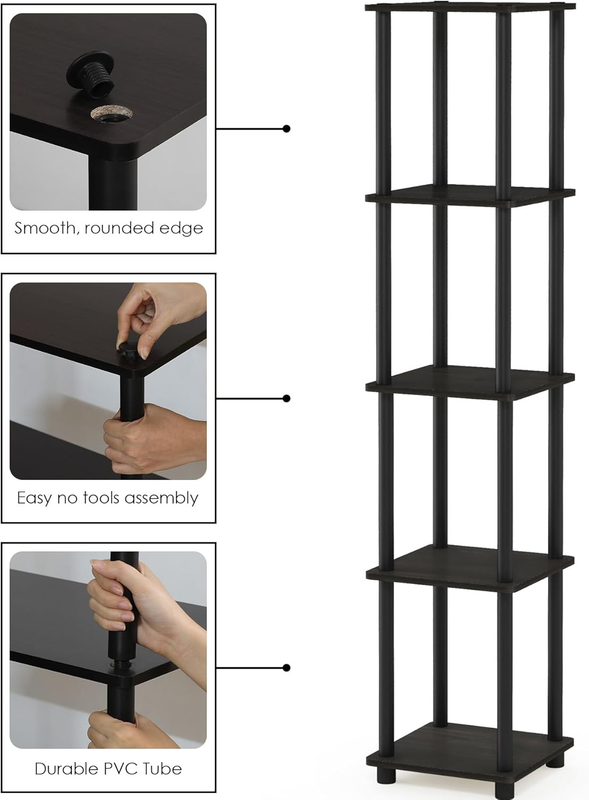 Smooth, rounded edge

Easy no tools assembly

Durable PVC Tube