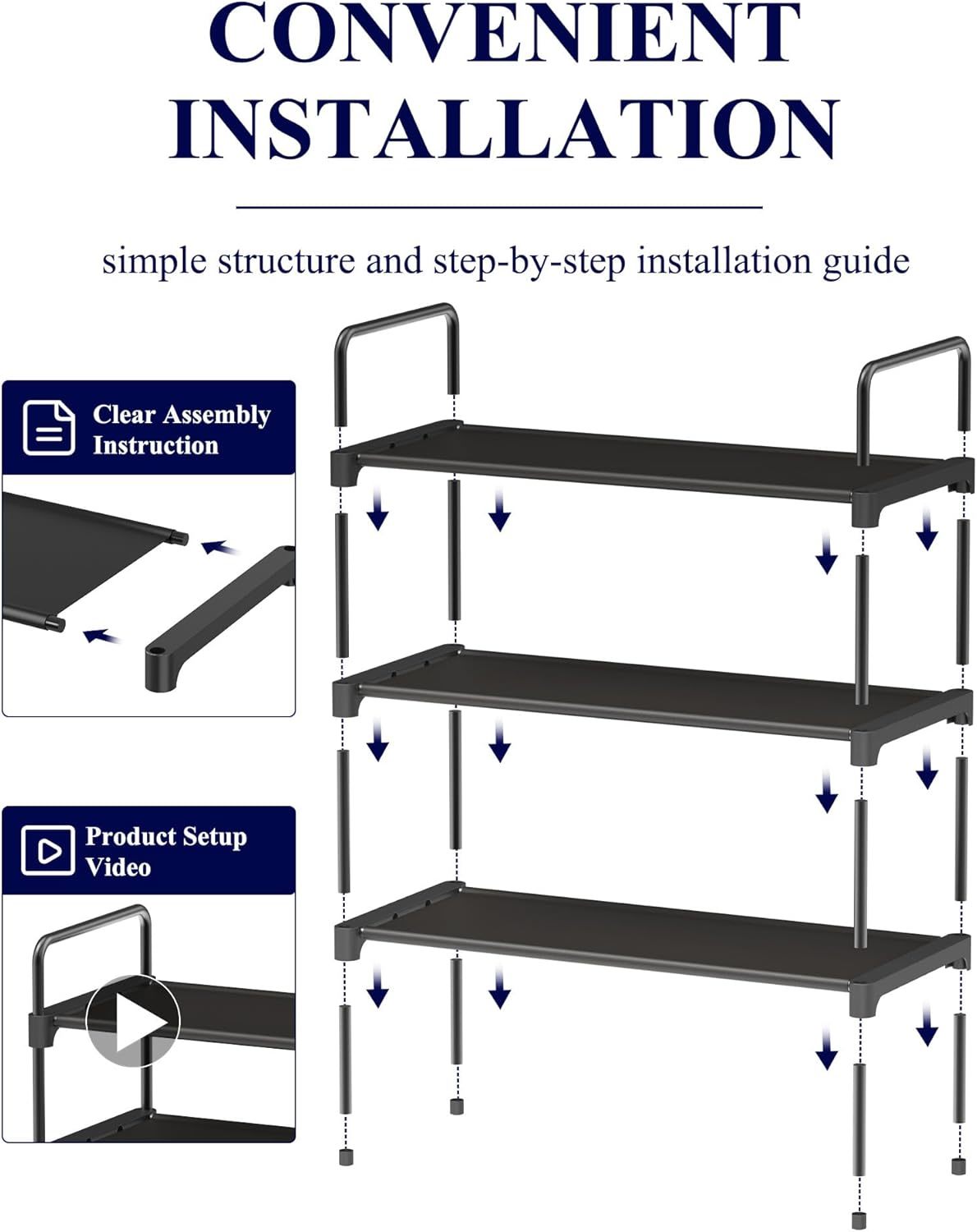 CONVENIENT INSTALLATION

simple structure and step-by-step installation guide

Clear Assembly Instruction

Product Setup Video