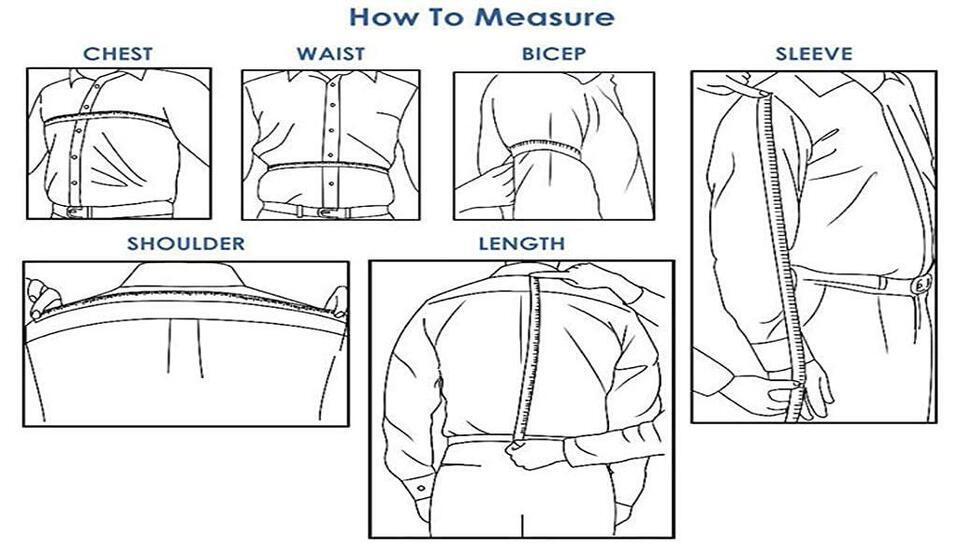 How To Measure

CHEST

WAIST

BICEP

SLEEVE

SHOULDER

LENGTH