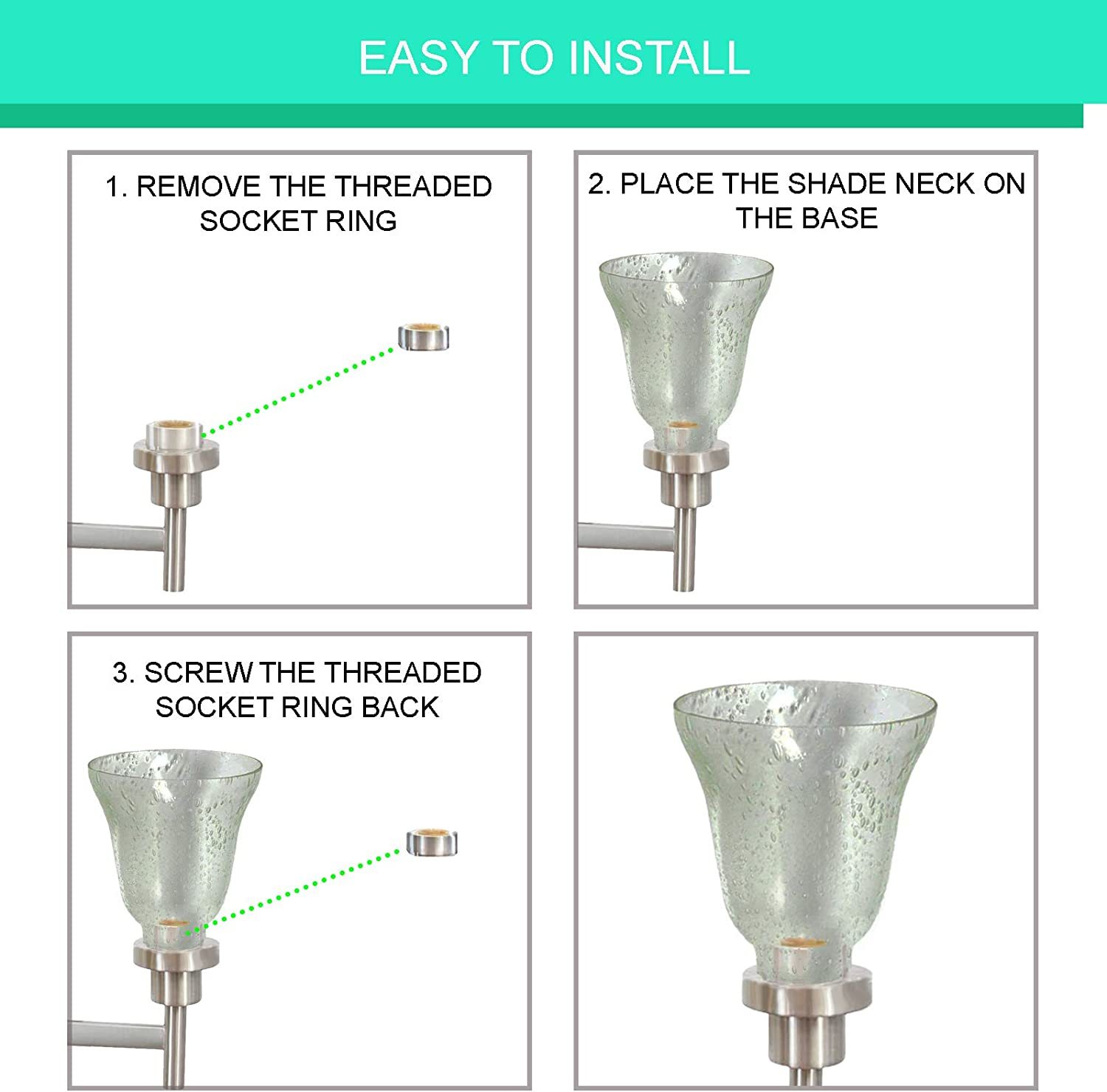 EASY TO INSTALL

1. REMOVE THE THREADED SOCKET RING

2. PLACE THE SHADE NECK ON THE BASE

3. SCREW THE THREADED SOCKET RING BACK