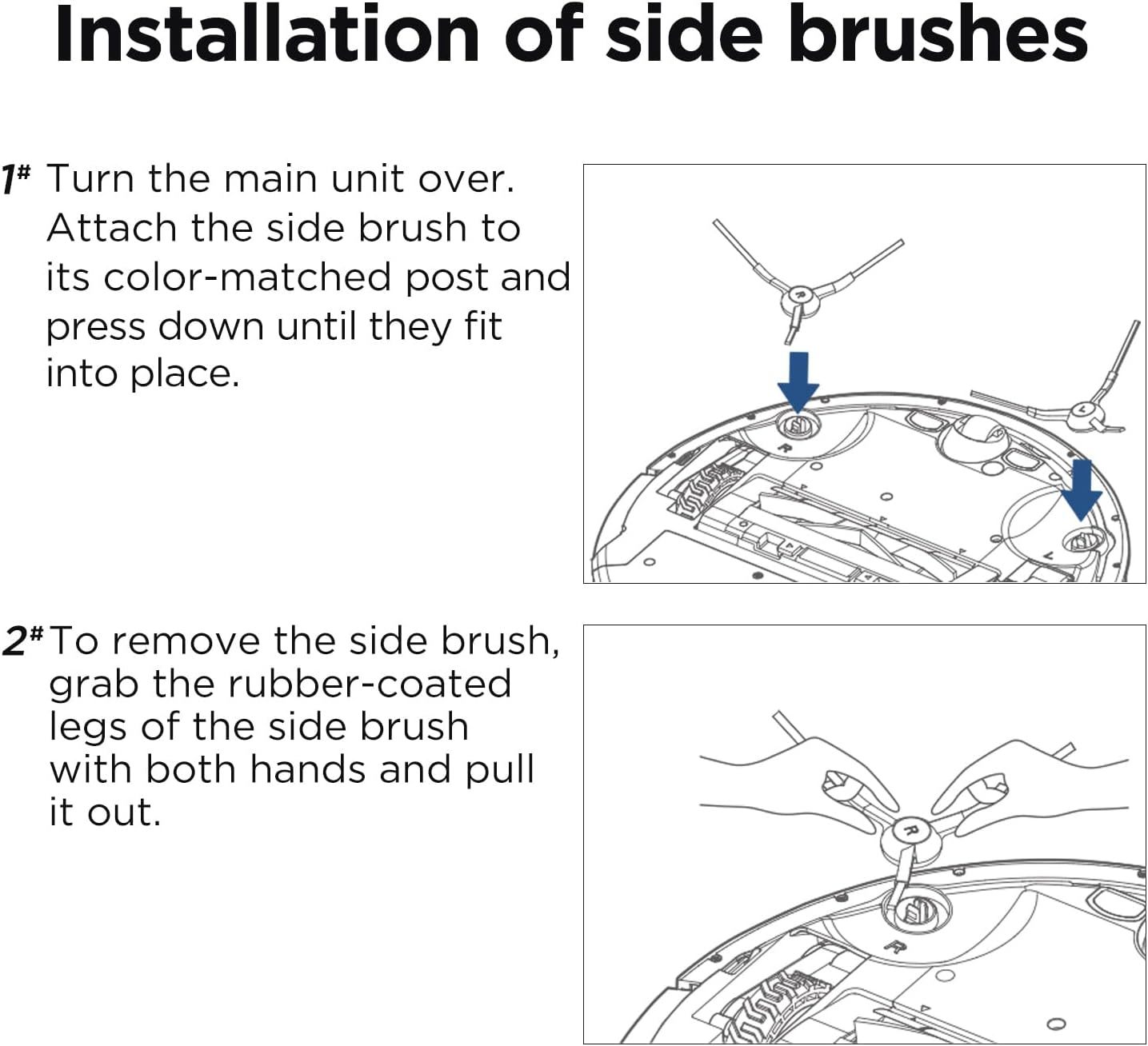 Installation of side brushes

1# Turn the main unit over. Attach the side brush to its color-matched post and press down until they fit into place.

R

L

R

L

2# To remove the side brush, grab the rubber-coated legs of the side brush with both hands and pull it out.

R

R