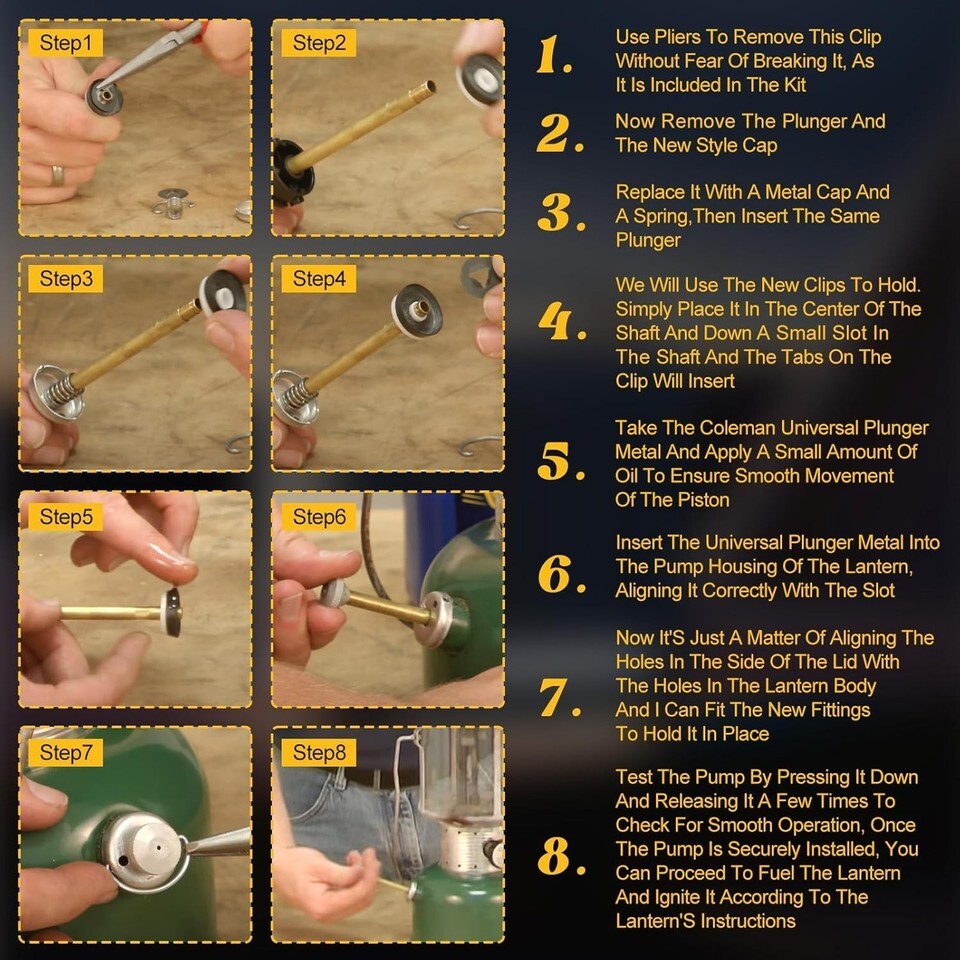 Step1

Step2

Step3

Step4

Step5

Step6

Step7

Step8

1. Use Pliers To Remove This Clip Without Fear Of Breaking It, As It Is Included In The Kit

2. Now Remove The Plunger And The New Style Cap

3. Replace It With A Metal Cap And A Spring,Then Insert The Same Plunger

4. We Will Use The New Clips To Hold. Simply Place It In The Center Of The Shaft And Down A Small Slot In The Shaft And The Tabs On The Clip Will Insert

5. Take The Coleman Universal Plunger Metal And Apply A Small Amount Of Oil To Ensure Smooth Movement Of The Piston

6. Insert The Universal Plunger Metal Into The Pump Housing Of The Lantern, Aligning It Correctly With The Slot

7. Now It'S Just A Matter Of Aligning The Holes In The Side Of The Lid With The Holes In The Lantern Body And I Can Fit The New Fittings To Hold It In Place

8. Test The Pump By Pressing It Down And Releasing It A Few Times To Check For Smooth Operation, Once The Pump Is Securely Installed, You Can Proceed To Fuel The Lantern And Ignite It According To The Lantern'S Instructions