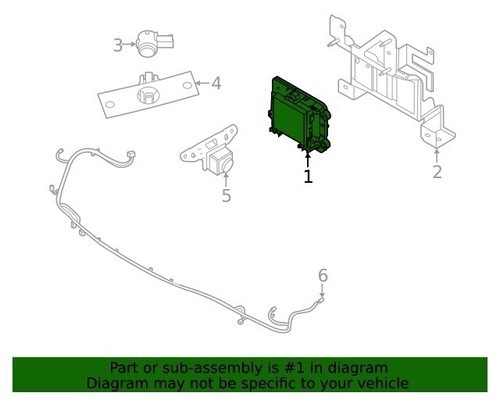 3

4

1

2

5

6

Part or sub-assembly is #1 in diagram
Diagram may not be specific to your vehicle