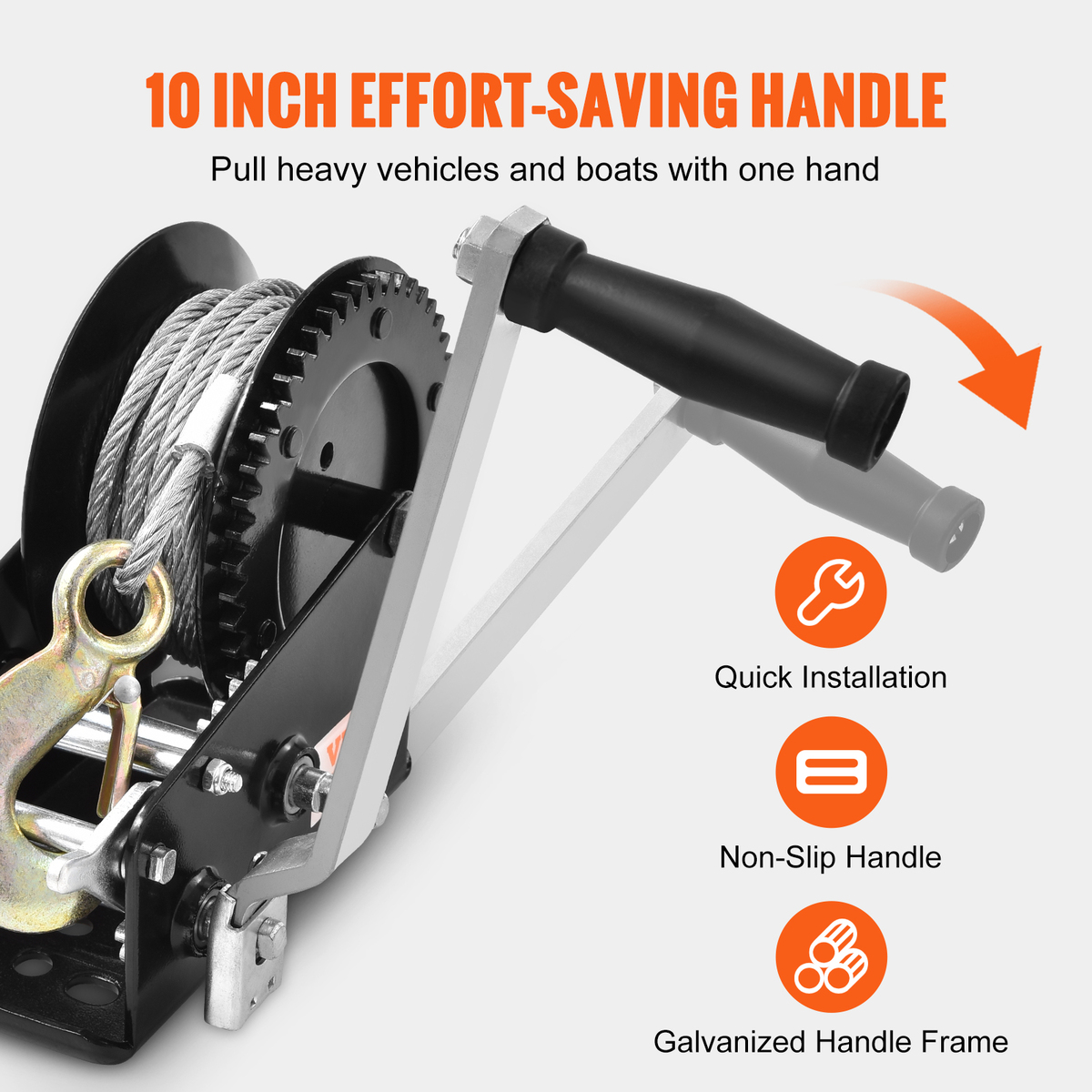 10 INCH EFFORT-SAVING HANDLE
Pull heavy vehicles and boats with one hand

Quick Installation

Non-Slip Handle

Galvanized Handle Frame