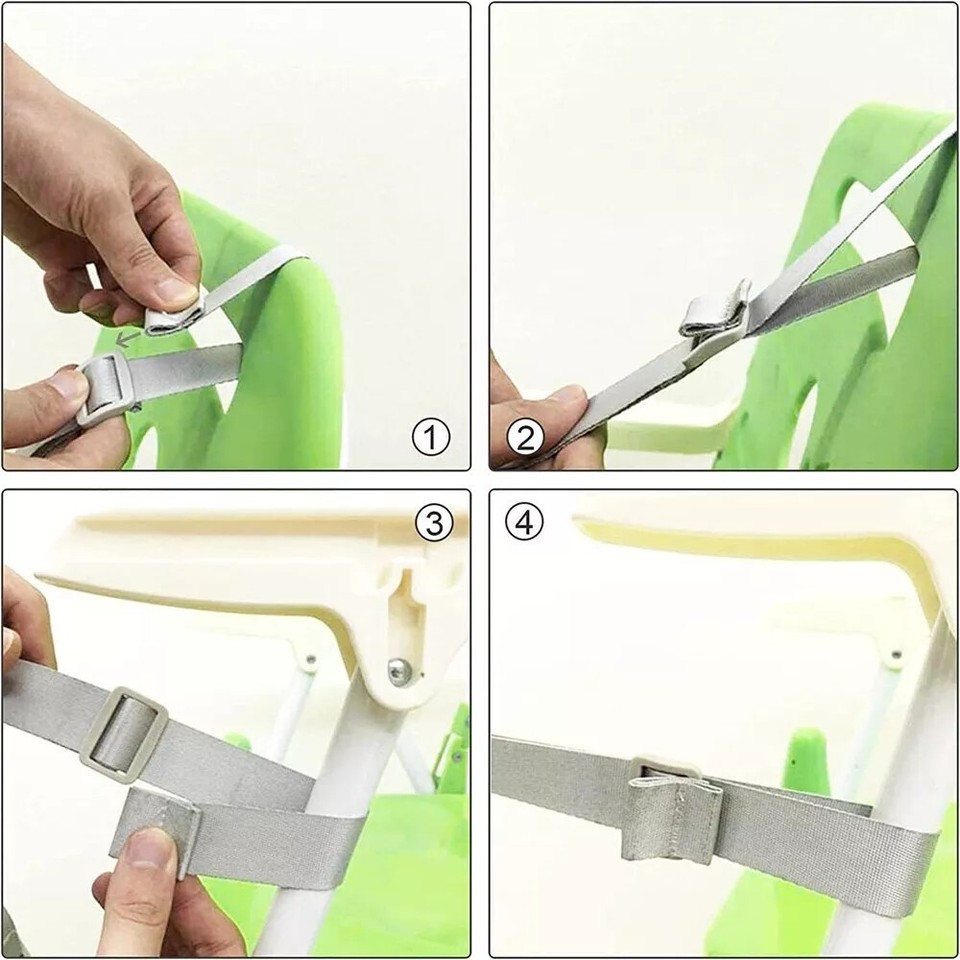 ①

②

③

④