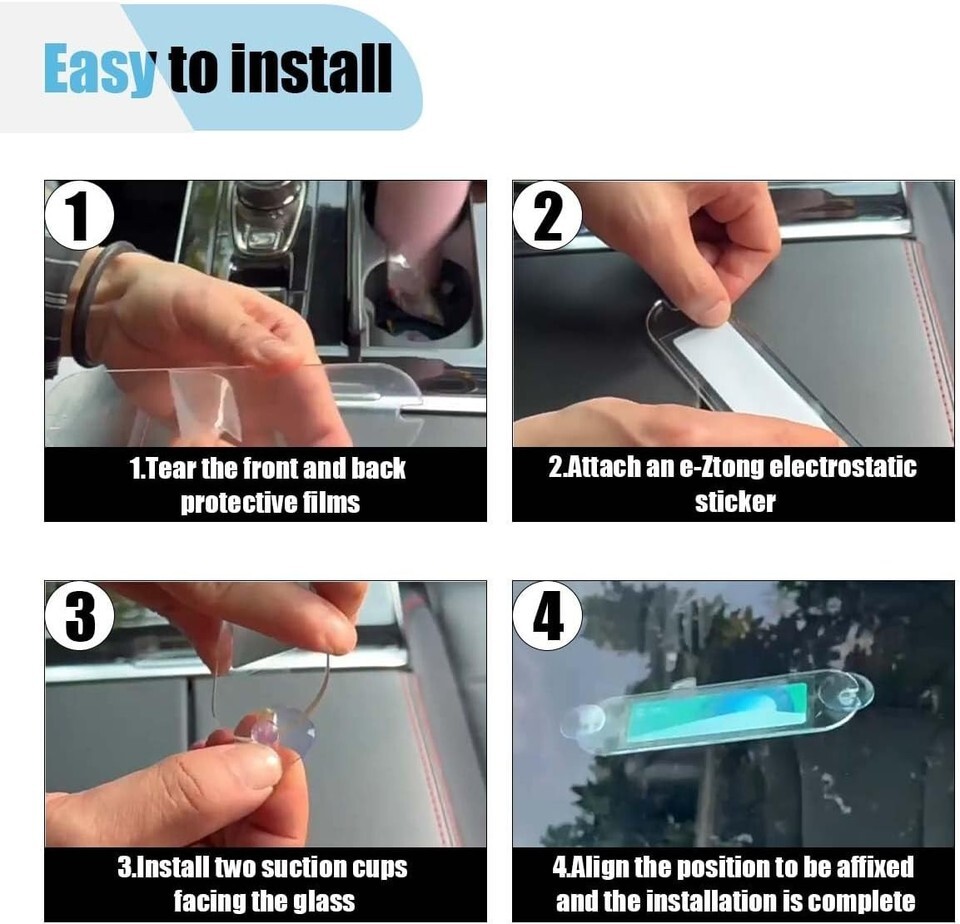 Easy to install

1

1.Tear the front and back protective films

2

2.Attach an e-Ztong electrostatic sticker

3

3.Install two suction cups facing the glass

4

4.Align the position to be affixed and the installation is complete