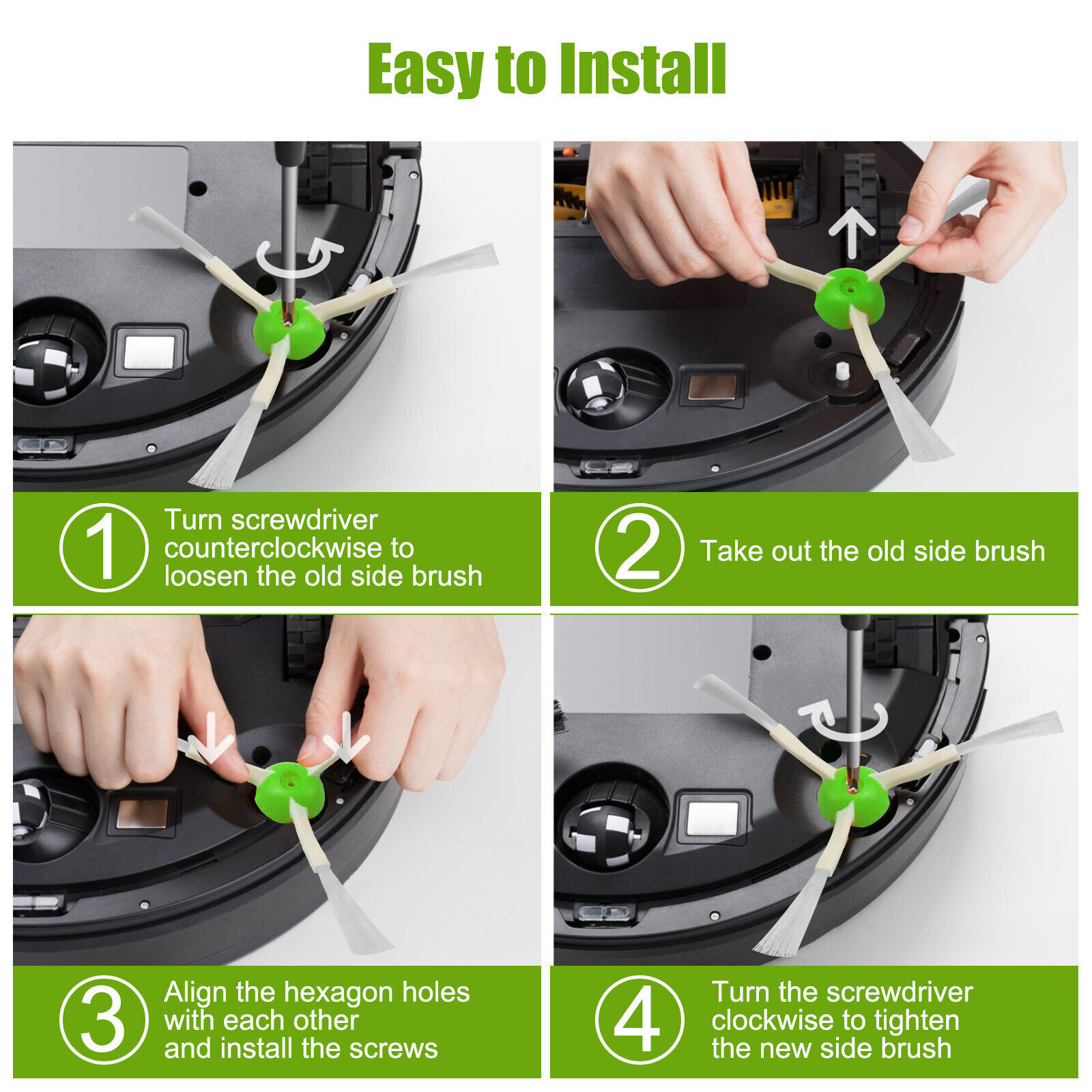 Easy to Install

1 Turn screwdriver counterclockwise to loosen the old side brush

2 Take out the old side brush

3 Align the hexagon holes with each other and install the screws

4 Turn the screwdriver clockwise to tighten the new side brush