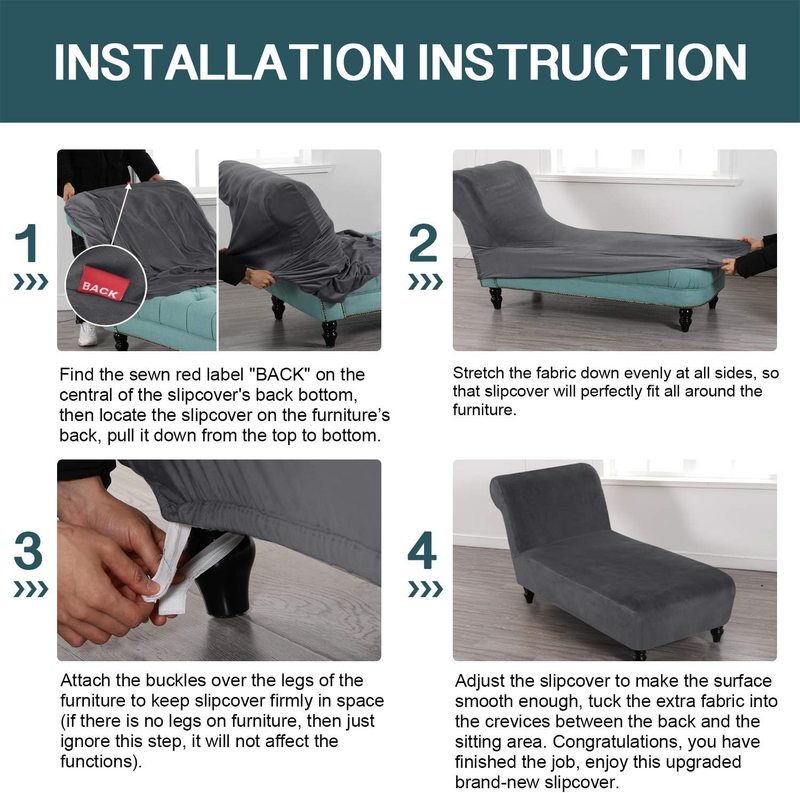 INSTALLATION INSTRUCTION

1
»»

BACK

Find the sewn red label "BACK" on the central of the slipcover's back bottom, then locate the slipcover on the furniture's back, pull it down from the top to bottom.

2
»»

Stretch the fabric down evenly at all sides, so that slipcover will perfectly fit all around the furniture.

3
»»

Attach the buckles over the legs of the furniture to keep slipcover firmly in space (if there is no legs on furniture, then just ignore this step, it will not affect the functions).

4
»»

Adjust the slipcover to make the surface smooth enough, tuck the extra fabric into the crevices between the back and the sitting area. Congratulations, you have finished the job, enjoy this upgraded brand-new slipcover.