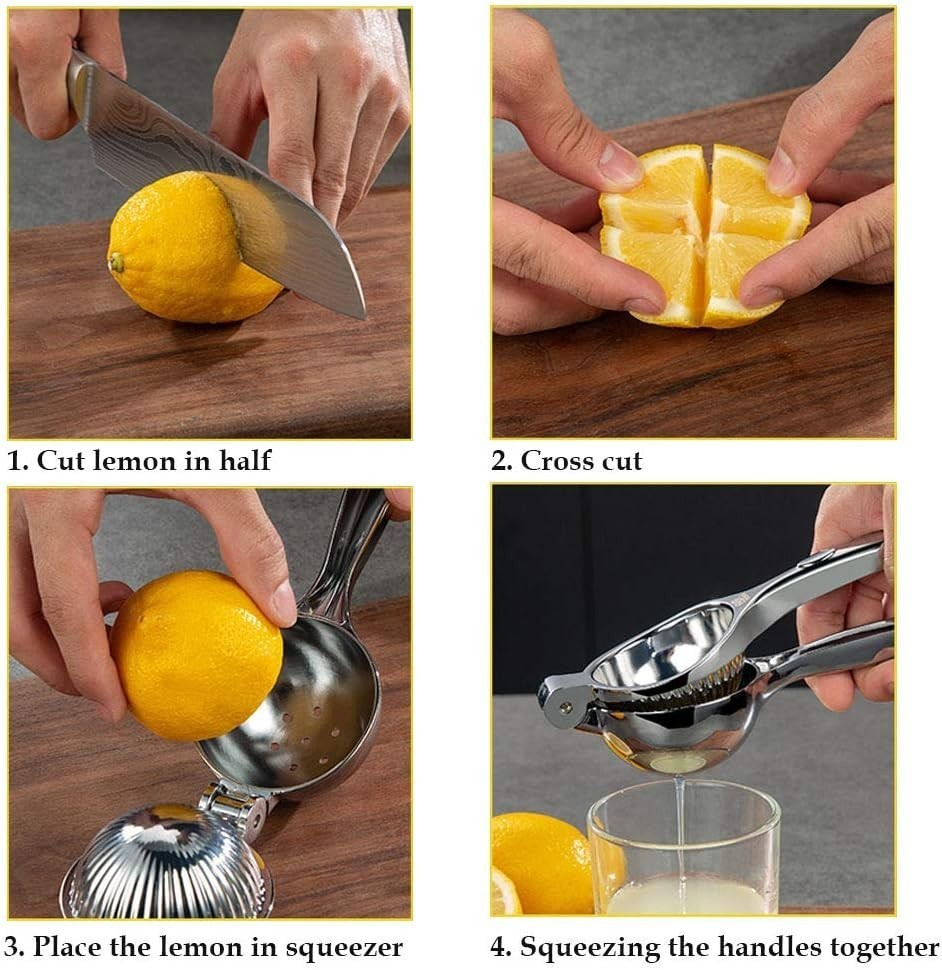 1. Cut lemon in half

2. Cross cut

3. Place the lemon in squeezer

4. Squeezing the handles together