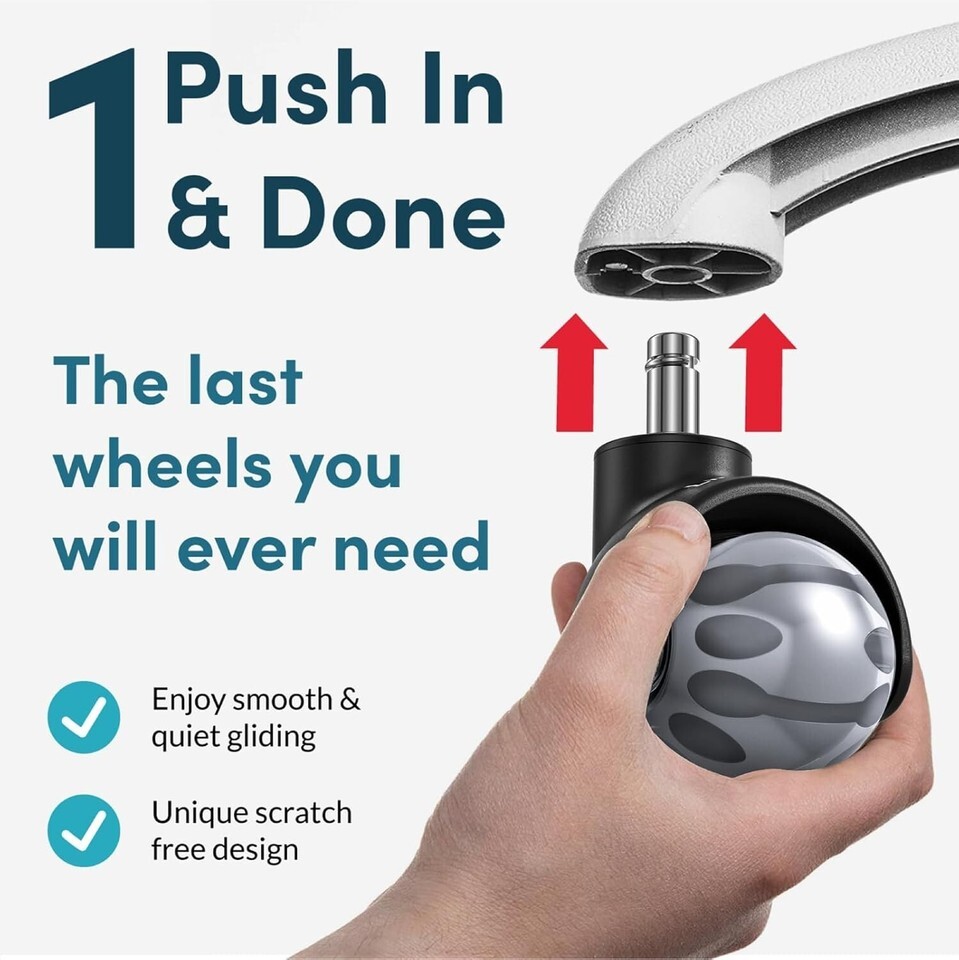 1 Push In & Done

The last wheels you will ever need

Enjoy smooth & quiet gliding

Unique scratch free design