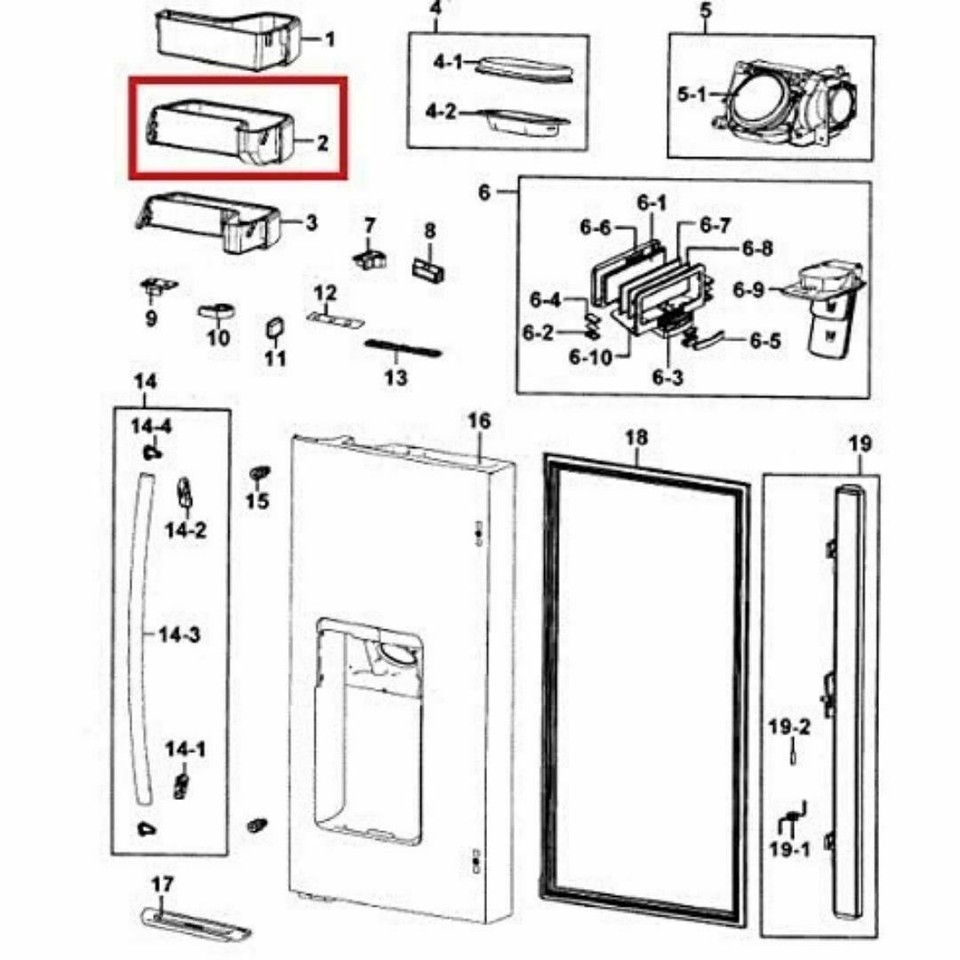 1
2
3
4
4-1
4-2
5
5-1
6
6-1
6-6
6-7
6-8
6-9
6-4
6-2
6-10
6-3
6-5
7
8
9
10
11
12
13
14
14-4
14-2
14-3
14-1
15
16
17
18
19
19-2
19-1