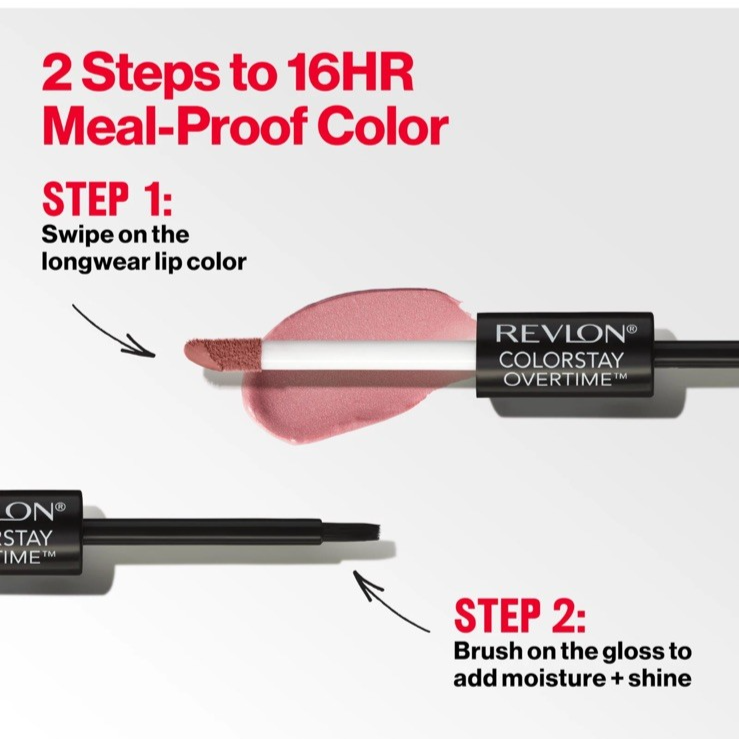 2 Steps to 16HR Meal-Proof Color

STEP 1:
Swipe on the longwear lip color

REVLON®
COLORSTAY
OVERTIME™

LON®
RSTAY
TIME™

STEP 2:
Brush on the gloss to add moisture + shine