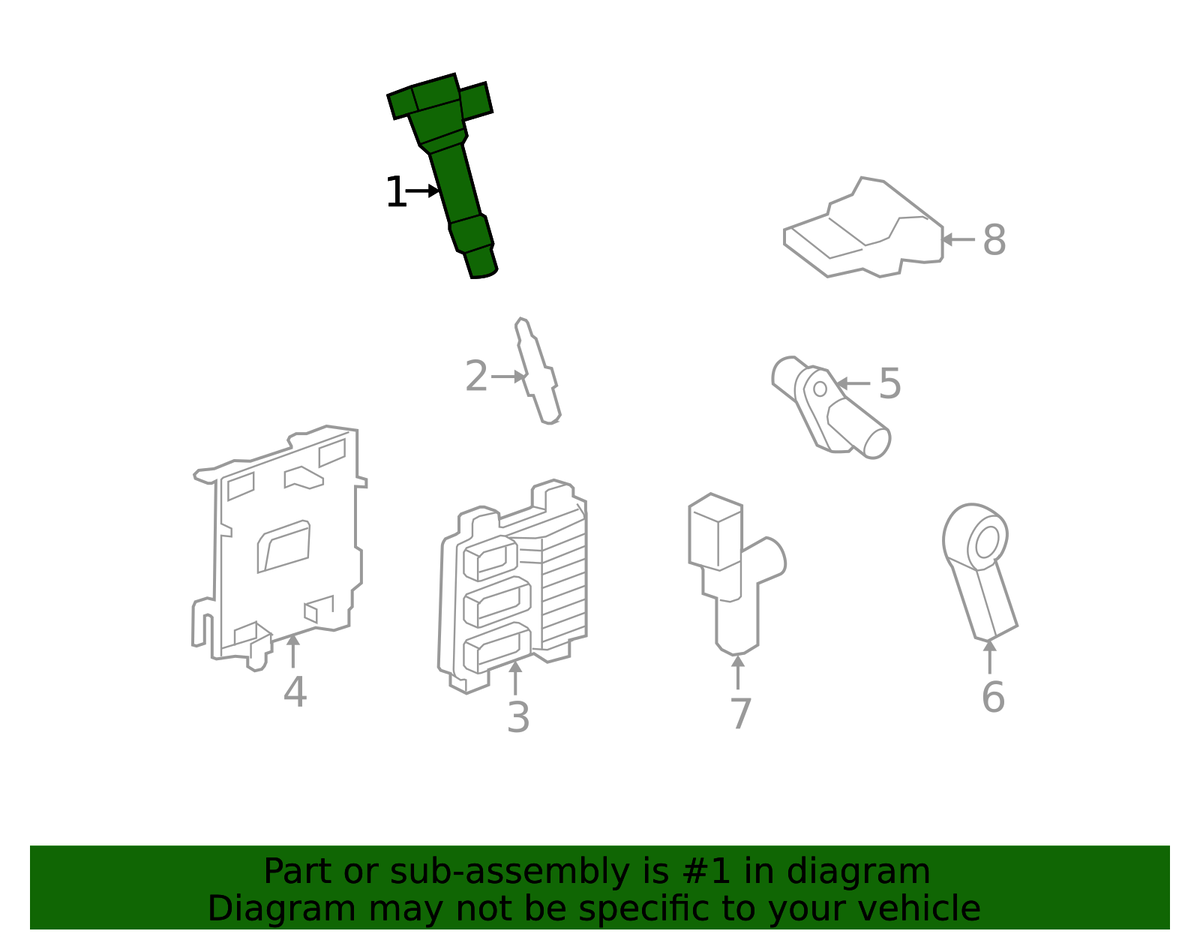 1
8
2
5
4
3
7
6

Part or sub-assembly is #1 in diagram
Diagram may not be specific to your vehicle