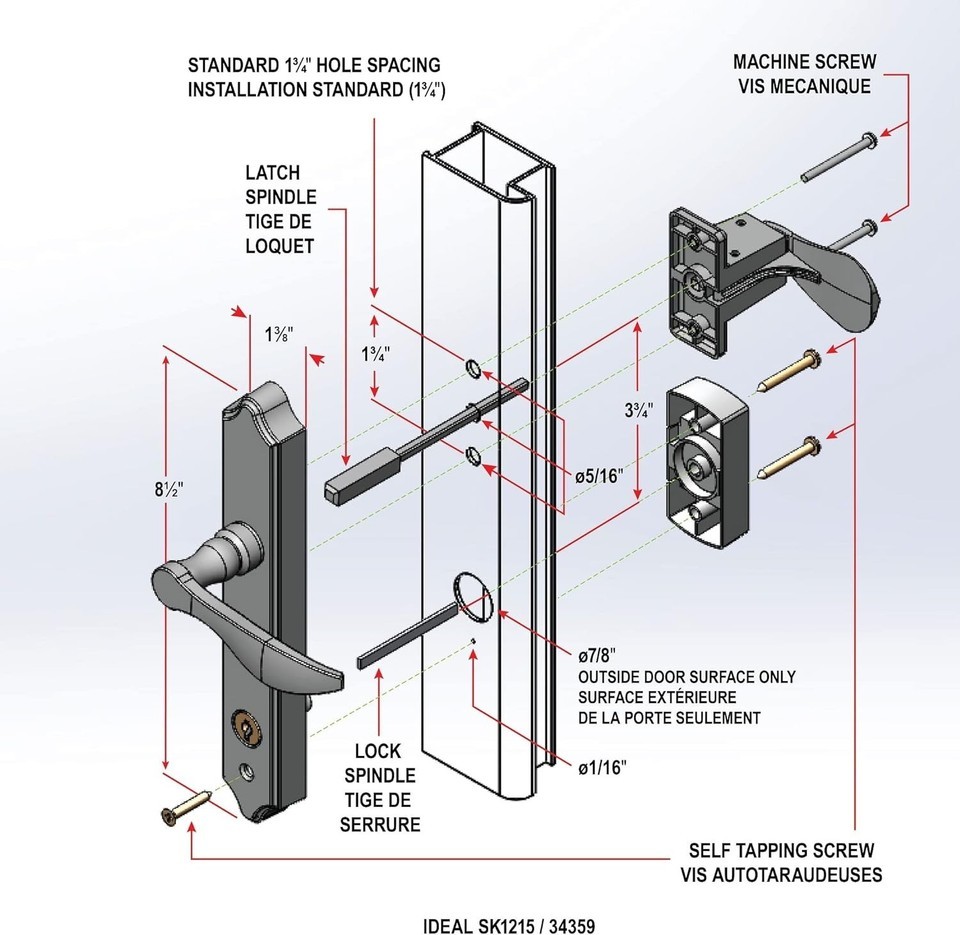 STANDARD 1¾" HOLE SPACING
INSTALLATION STANDARD (1¾")

MACHINE SCREW
VIS MECANIQUE

LATCH
SPINDLE
TIGE DE
LOQUET

1⅜"

1¾"

3¾"

8½"

ø5/16"

ø7/8"
OUTSIDE DOOR SURFACE ONLY
SURFACE EXTÉRIEURE
DE LA PORTE SEULEMENT

LOCK
SPINDLE
TIGE DE
SERRURE

ø1/16"

SELF TAPPING SCREW
VIS AUTOTARAUDEUSES

IDEAL SK1215 / 34359