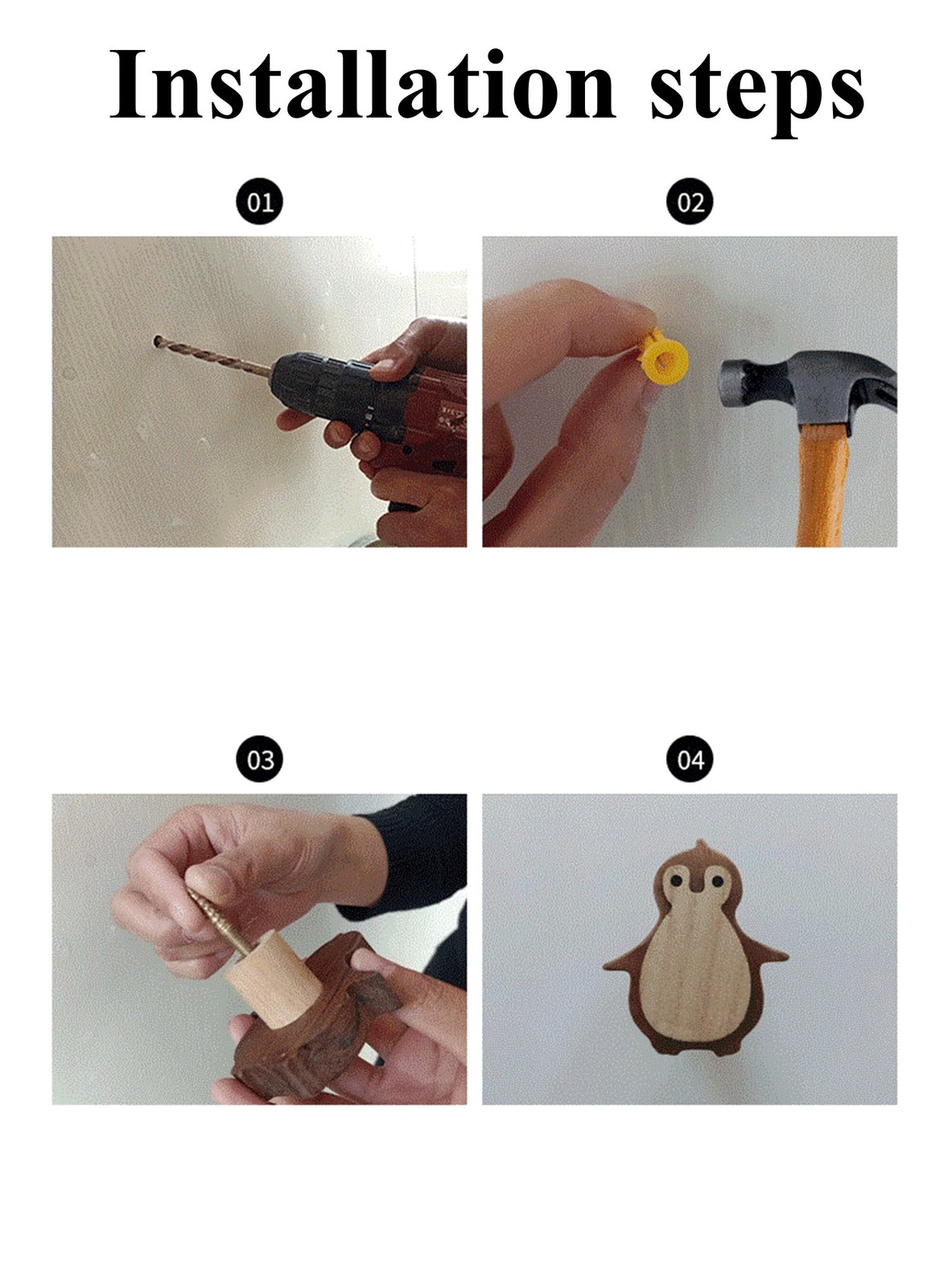 Installation steps

01

02

03

04