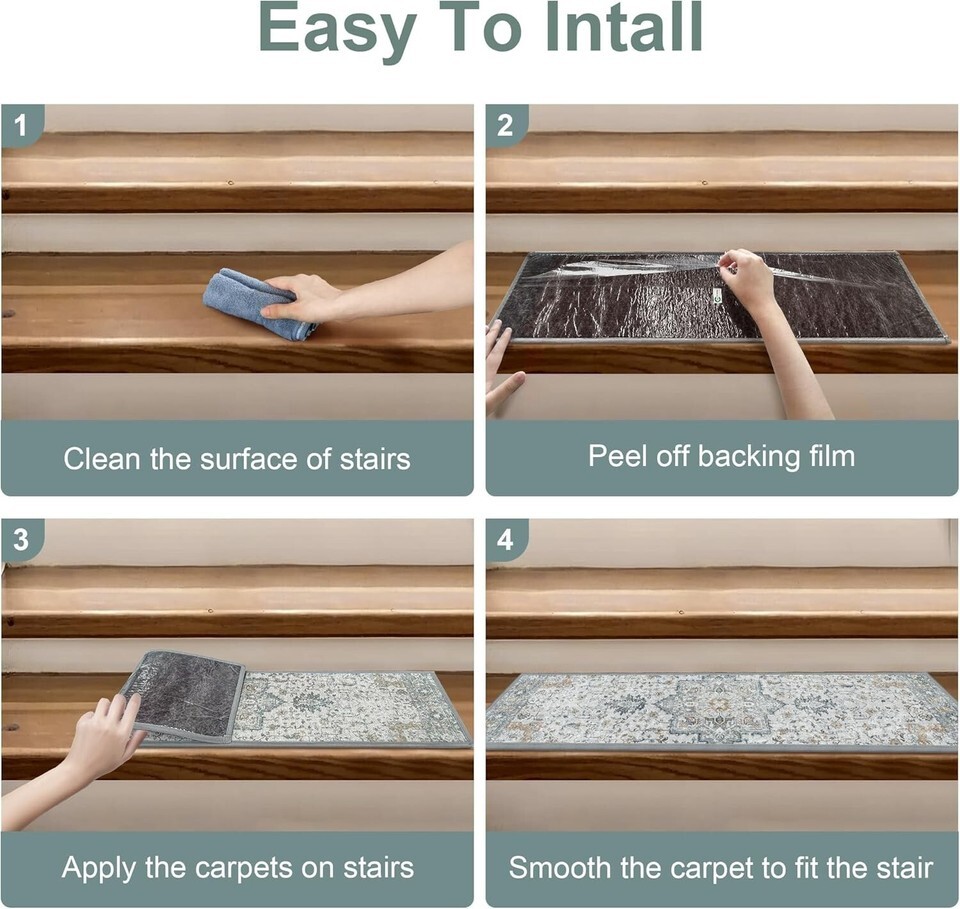 Easy To Intall

1

Clean the surface of stairs

2

Peel off backing film

3

Apply the carpets on stairs

4

Smooth the carpet to fit the stair