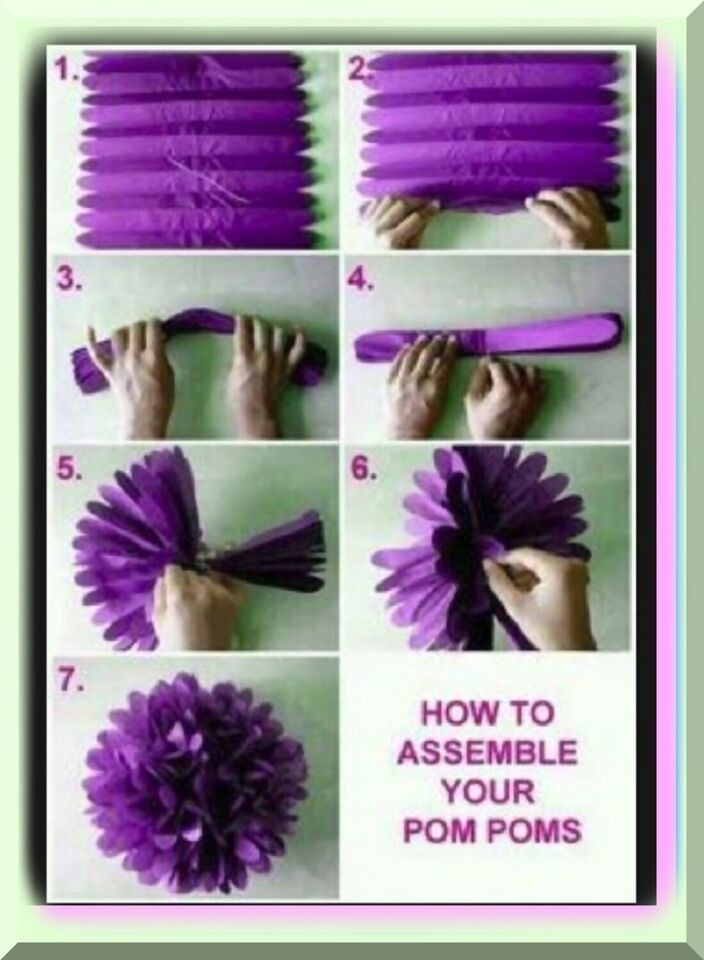 1.

2.

3.

4.

5.

6.

7.

HOW TO ASSEMBLE YOUR POM POMS