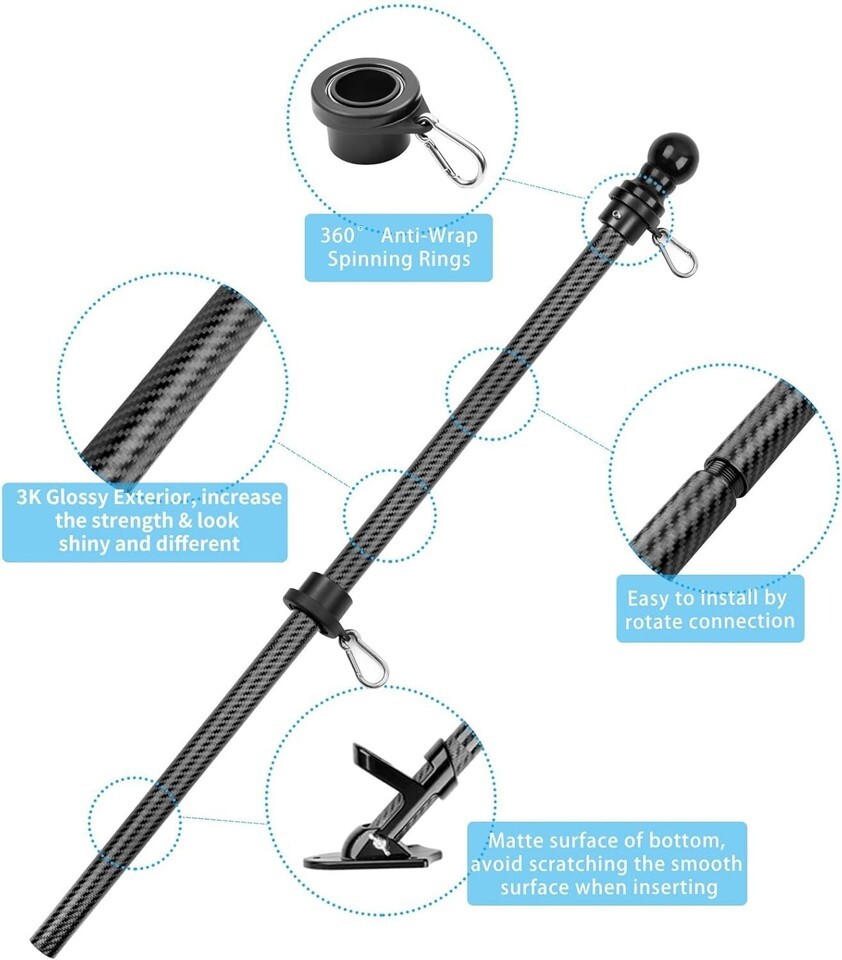 360° Anti-Wrap Spinning Rings

3K Glossy Exterior, increase the strength & look shiny and different

Easy to install by rotate connection

Matte surface of bottom, avoid scratching the smooth surface when inserting