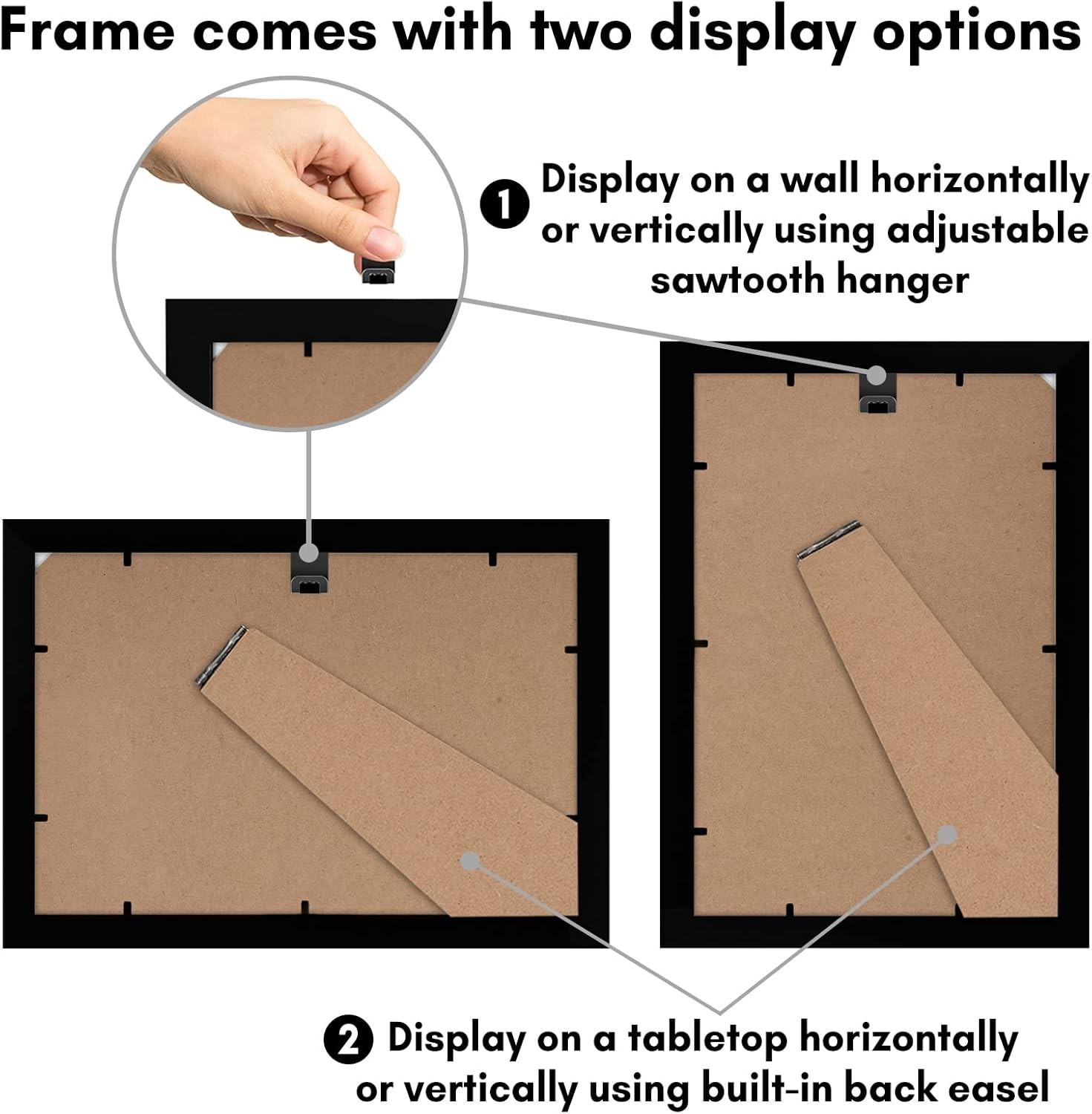 Frame comes with two display options

1 Display on a wall horizontally or vertically using adjustable sawtooth hanger

2 Display on a tabletop horizontally or vertically using built-in back easel