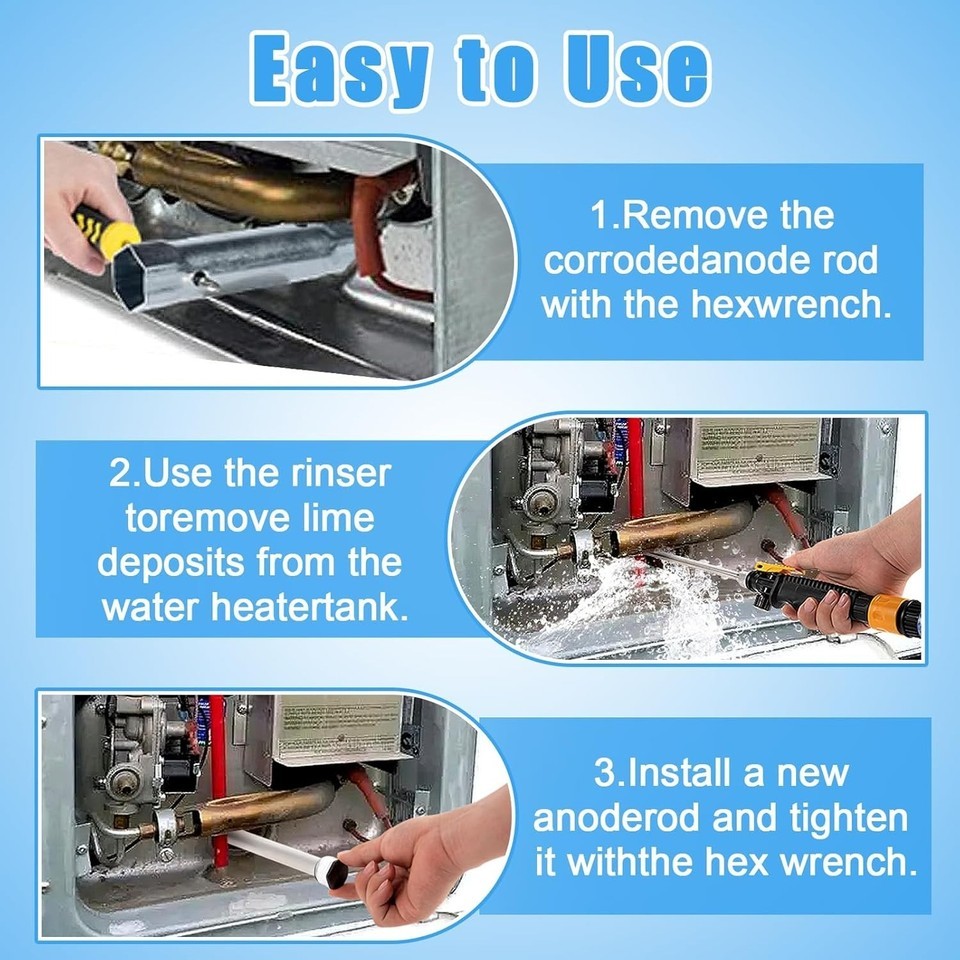 Easy to Use

1.Remove the corrodedanode rod with the hexwrench.

2.Use the rinser toremove lime deposits from the water heatertank.

3.Install a new anoderod and tighten it withthe hex wrench.