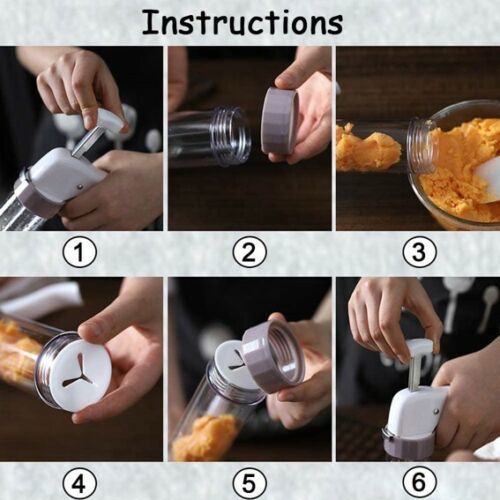 Instructions

①

②

③

④

⑤

⑥