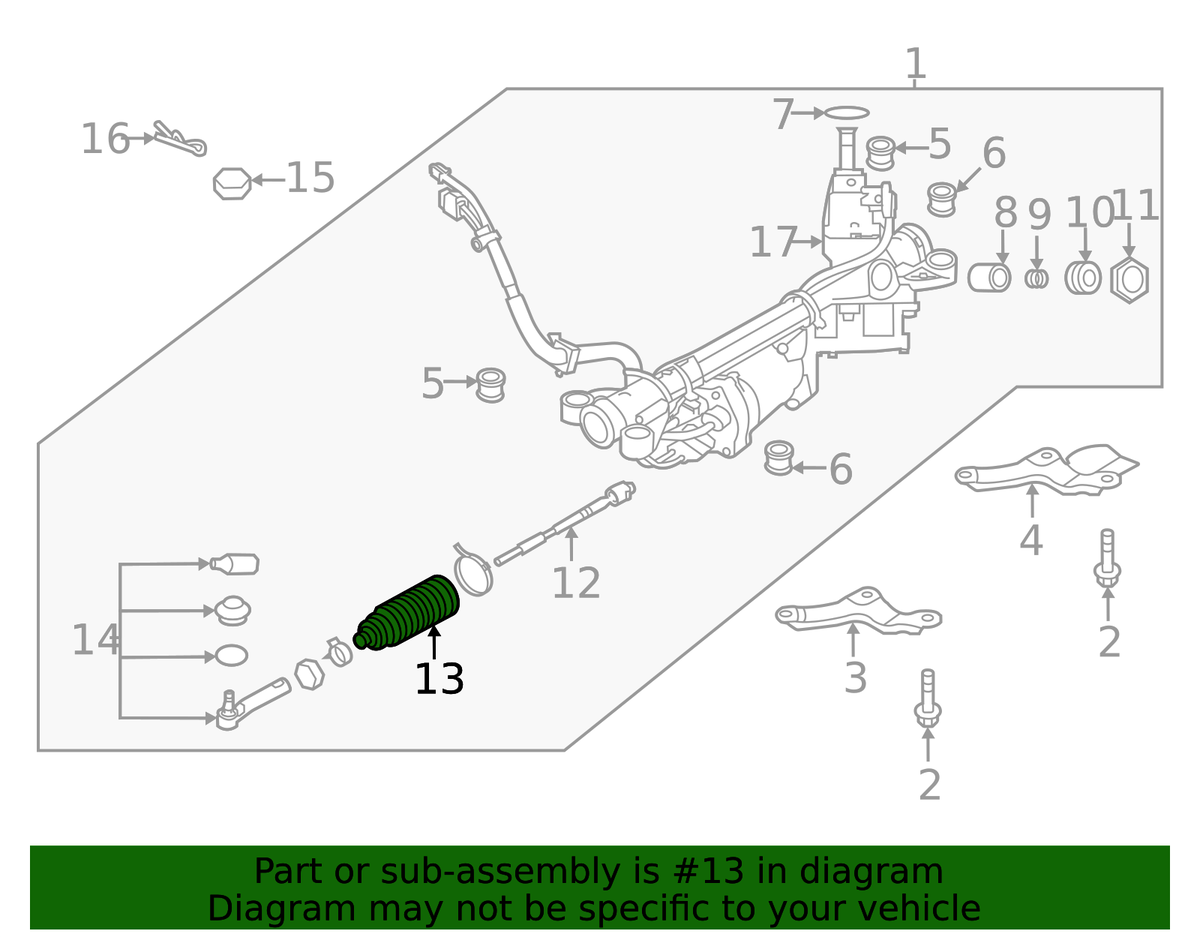 1
16
15
7
5
6
17
8
9
10
11
5
6
4
12
2
14
13
3
2

Part or sub-assembly is #13 in diagram
Diagram may not be specific to your vehicle