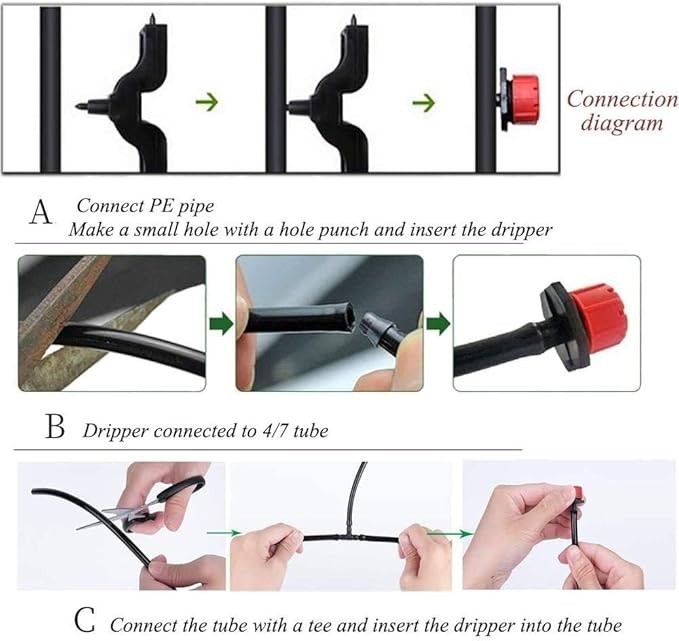 Connection diagram

A Connect PE pipe
Make a small hole with a hole punch and insert the dripper

B Dripper connected to 4/7 tube

C Connect the tube with a tee and insert the dripper into the tube