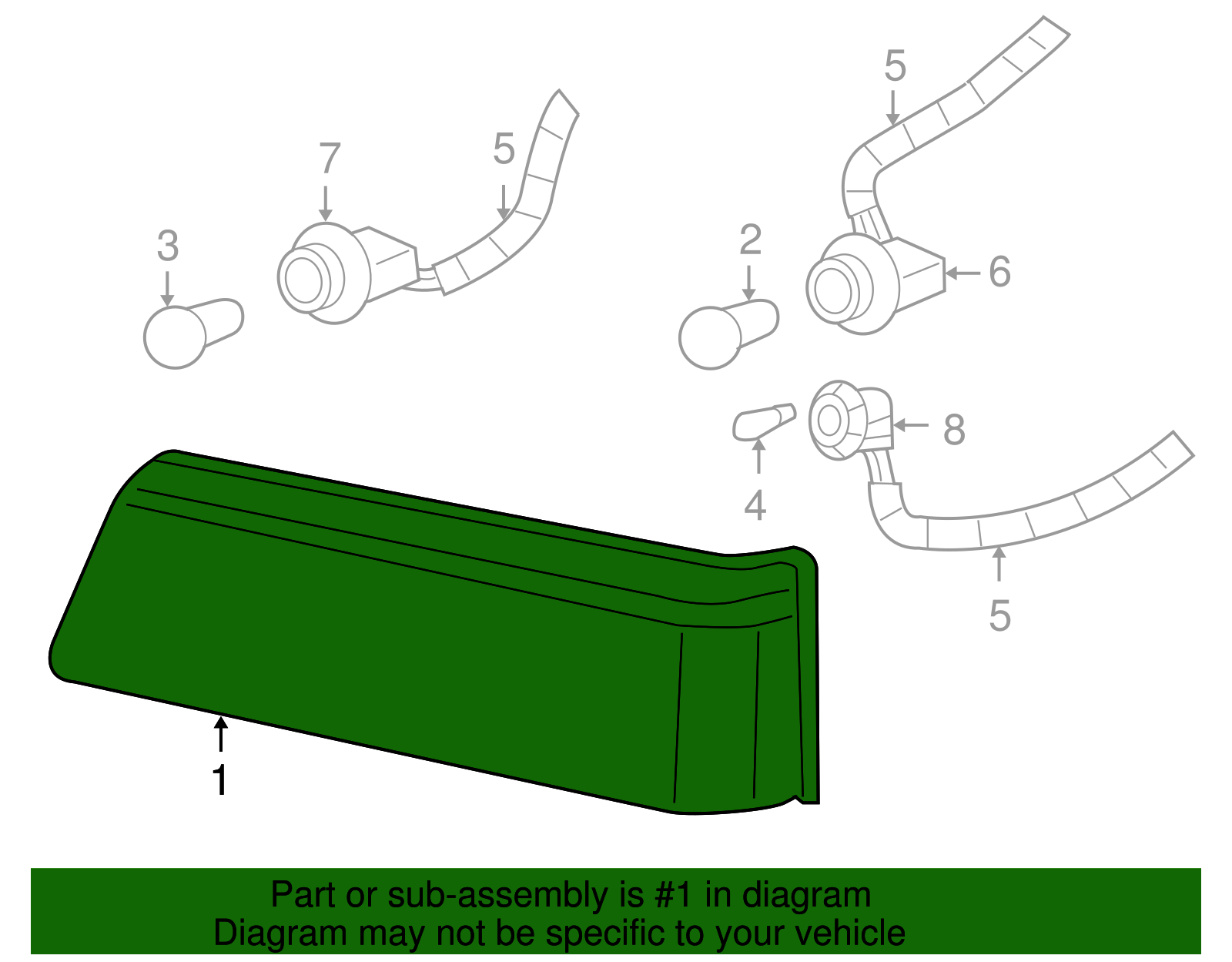 5
7
5
3
2
6
8
4
5
1

Part or sub-assembly is #1 in diagram
Diagram may not be specific to your vehicle