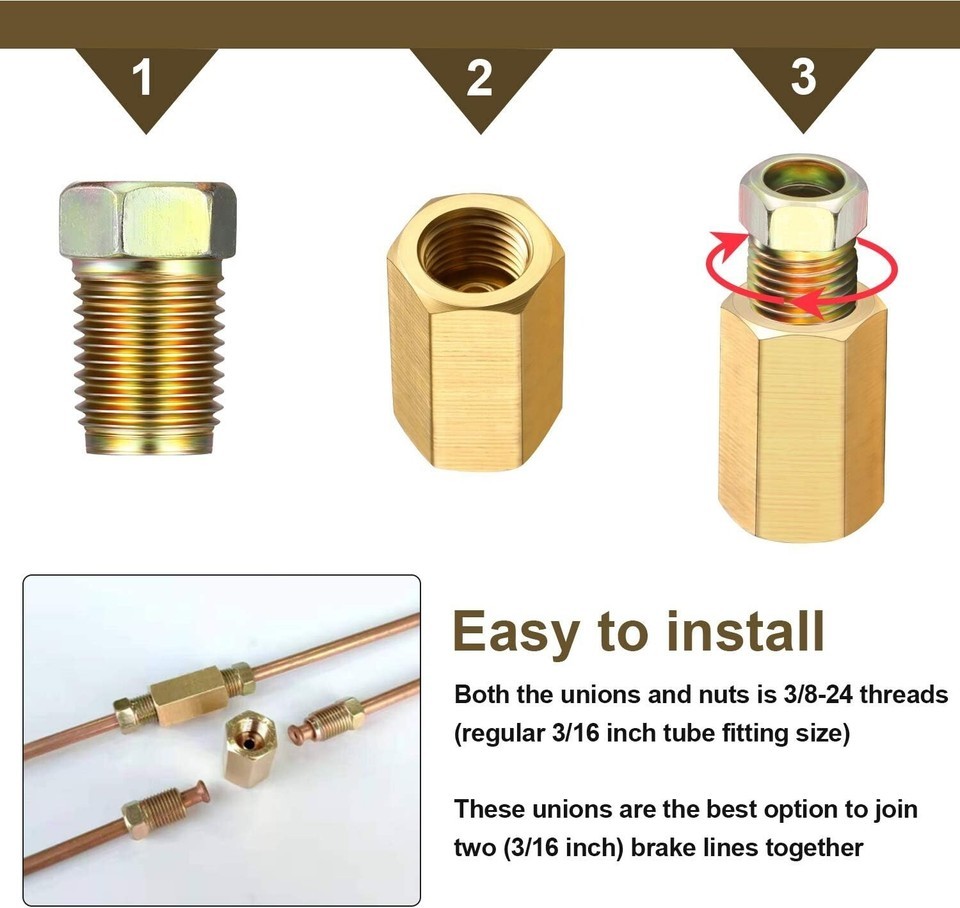 1

2

3

Easy to install

Both the unions and nuts is 3/8-24 threads (regular 3/16 inch tube fitting size)

These unions are the best option to join two (3/16 inch) brake lines together