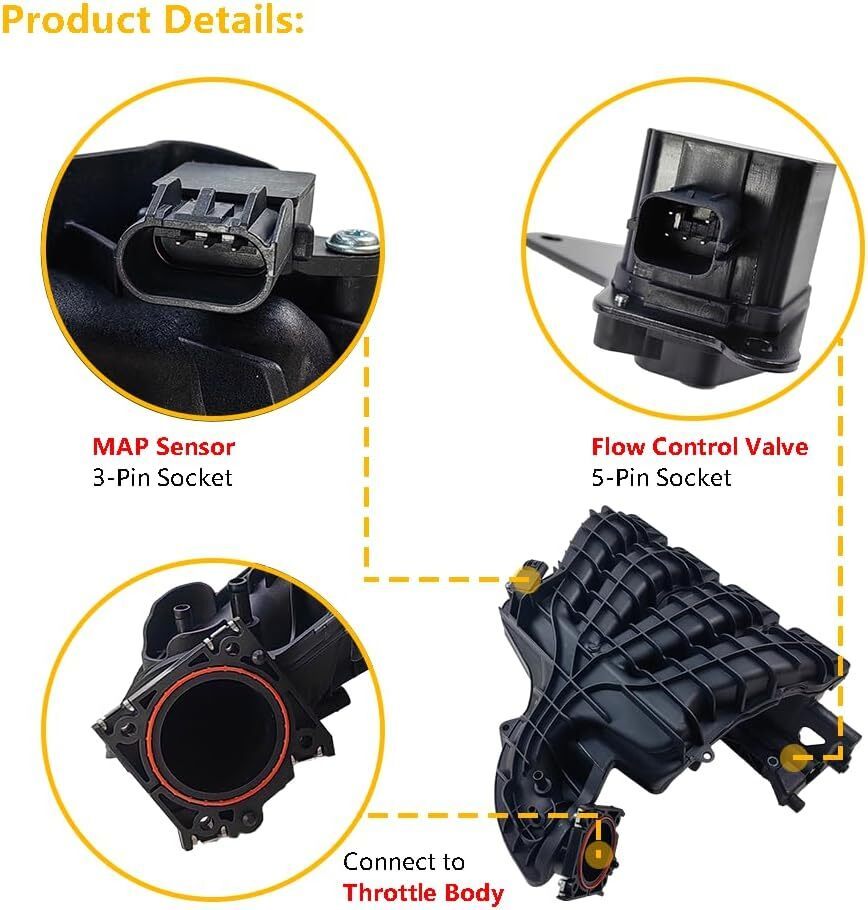 Product Details:

MAP Sensor
3-Pin Socket

Flow Control Valve
5-Pin Socket

Connect to
Throttle Body