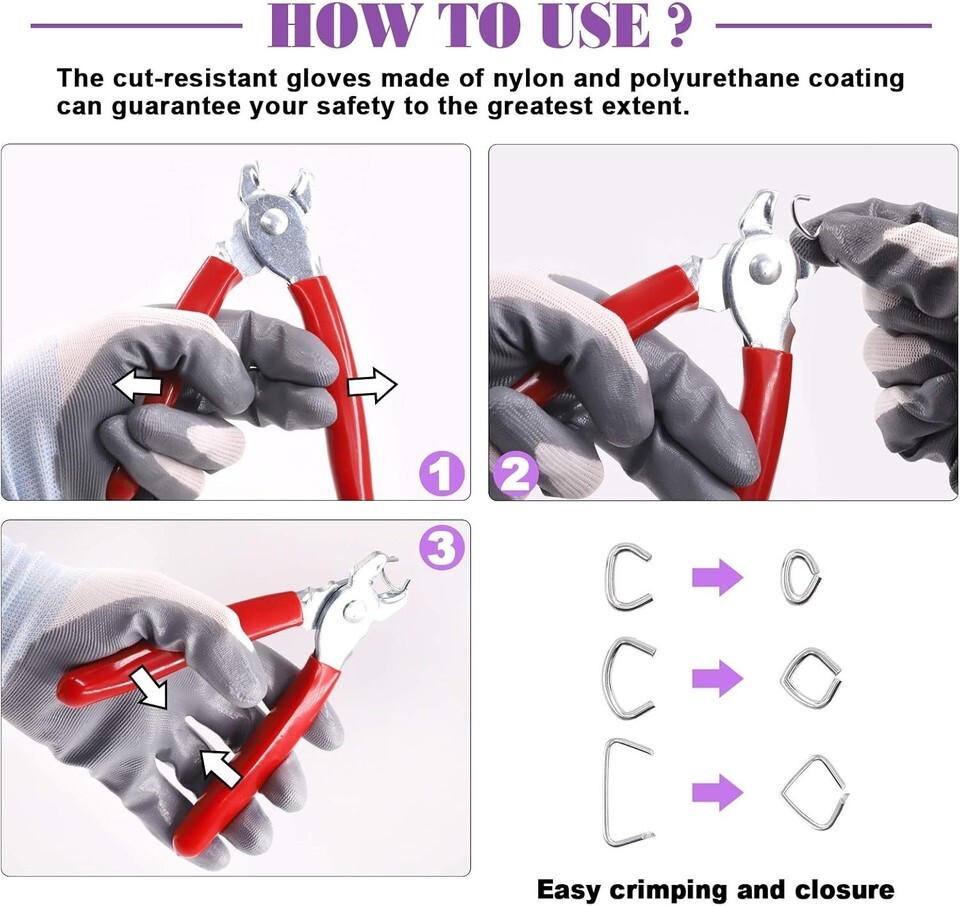 HOW TO USE ?

The cut-resistant gloves made of nylon and polyurethane coating can guarantee your safety to the greatest extent.

1

2

3

Easy crimping and closure