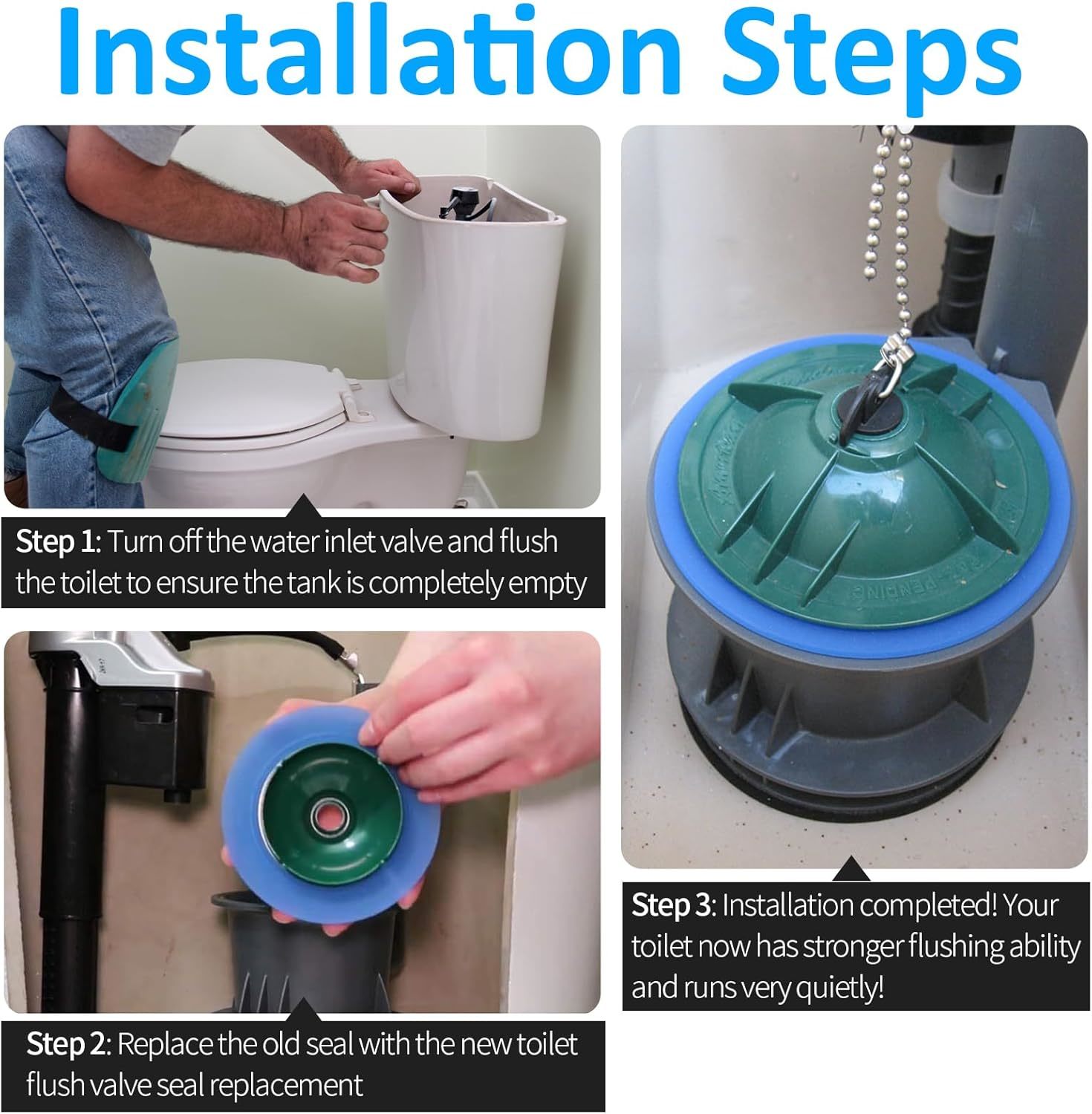 Installation Steps

Step 1: Turn off the water inlet valve and flush the toilet to ensure the tank is completely empty

Step 2: Replace the old seal with the new toilet flush valve seal replacement

Step 3: Installation completed! Your toilet now has stronger flushing ability and runs very quietly!