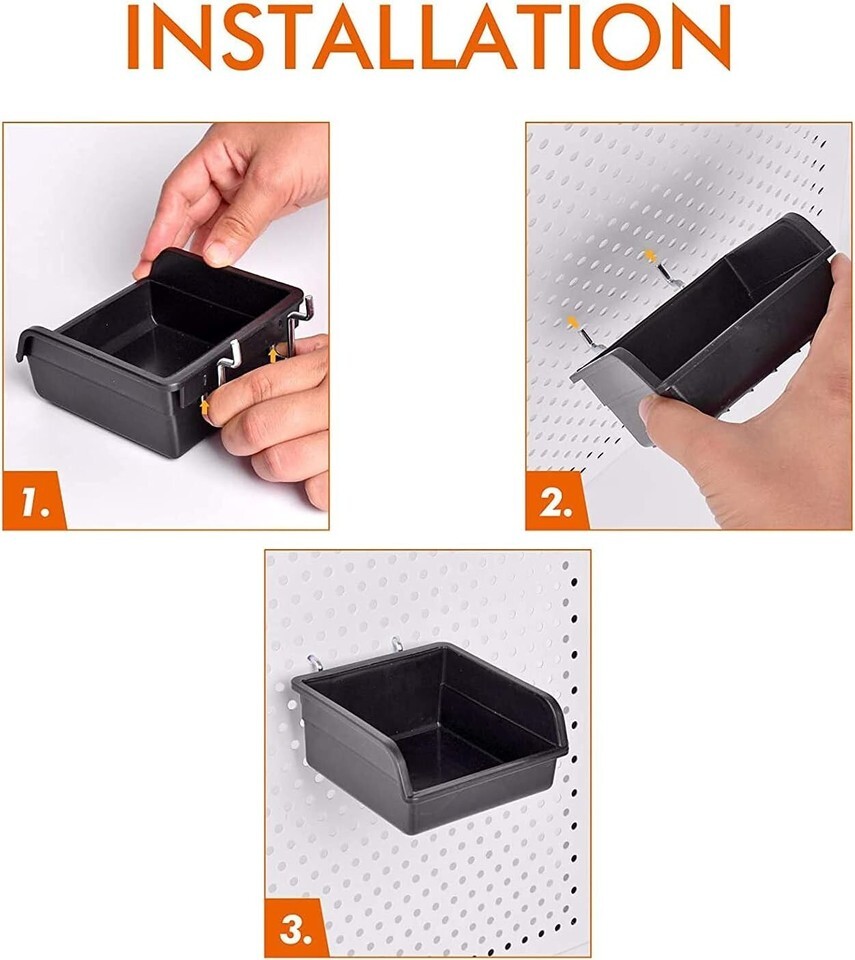 INSTALLATION

1.

2.

3.