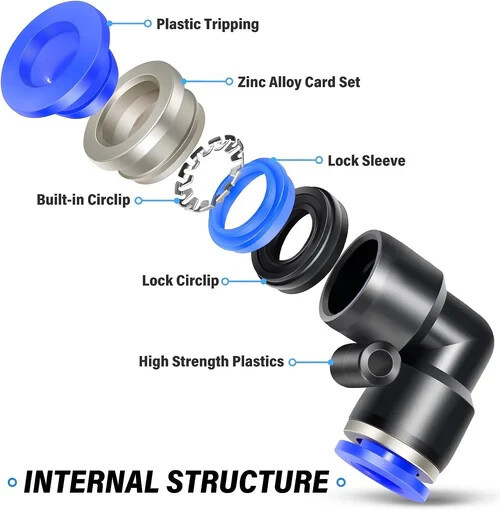 Plastic Tripping

Zinc Alloy Card Set

Lock Sleeve

Built-in Circlip

Lock Circlip

High Strength Plastics

INTERNAL STRUCTURE