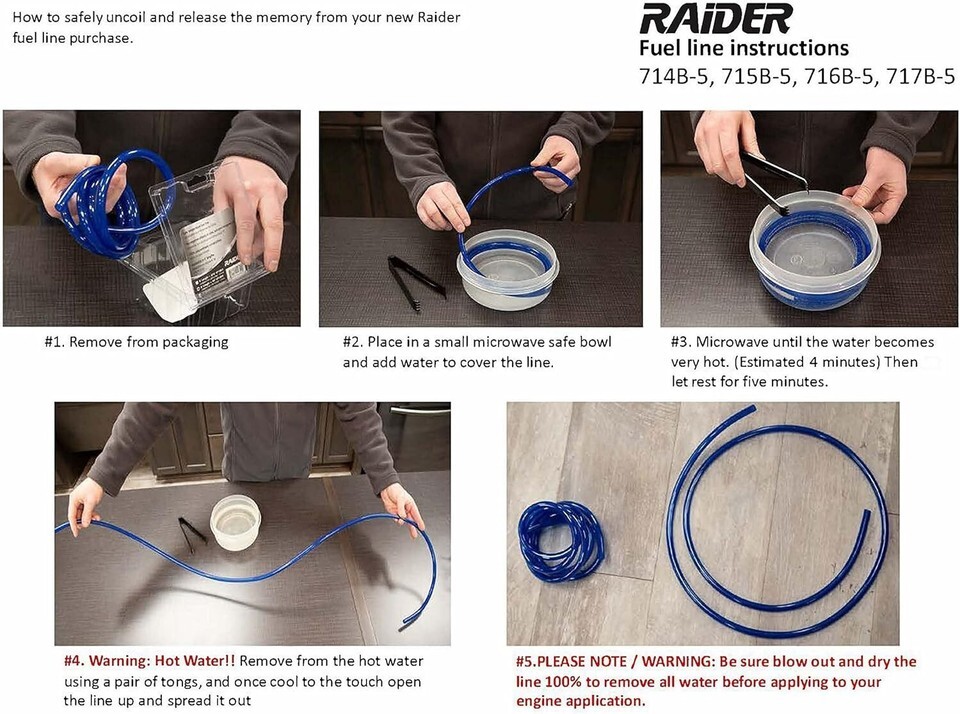 How to safely uncoil and release the memory from your new Raider fuel line purchase.

RAIDER
Fuel line instructions
714B-5, 715B-5, 716B-5, 717B-5

#1. Remove from packaging

#2. Place in a small microwave safe bowl and add water to cover the line.

#3. Microwave until the water becomes very hot. (Estimated 4 minutes) Then let rest for five minutes.

#4. Warning: Hot Water!! Remove from the hot water using a pair of tongs, and once cool to the touch open the line up and spread it out

#5.PLEASE NOTE / WARNING: Be sure blow out and dry the line 100% to remove all water before applying to your engine application.