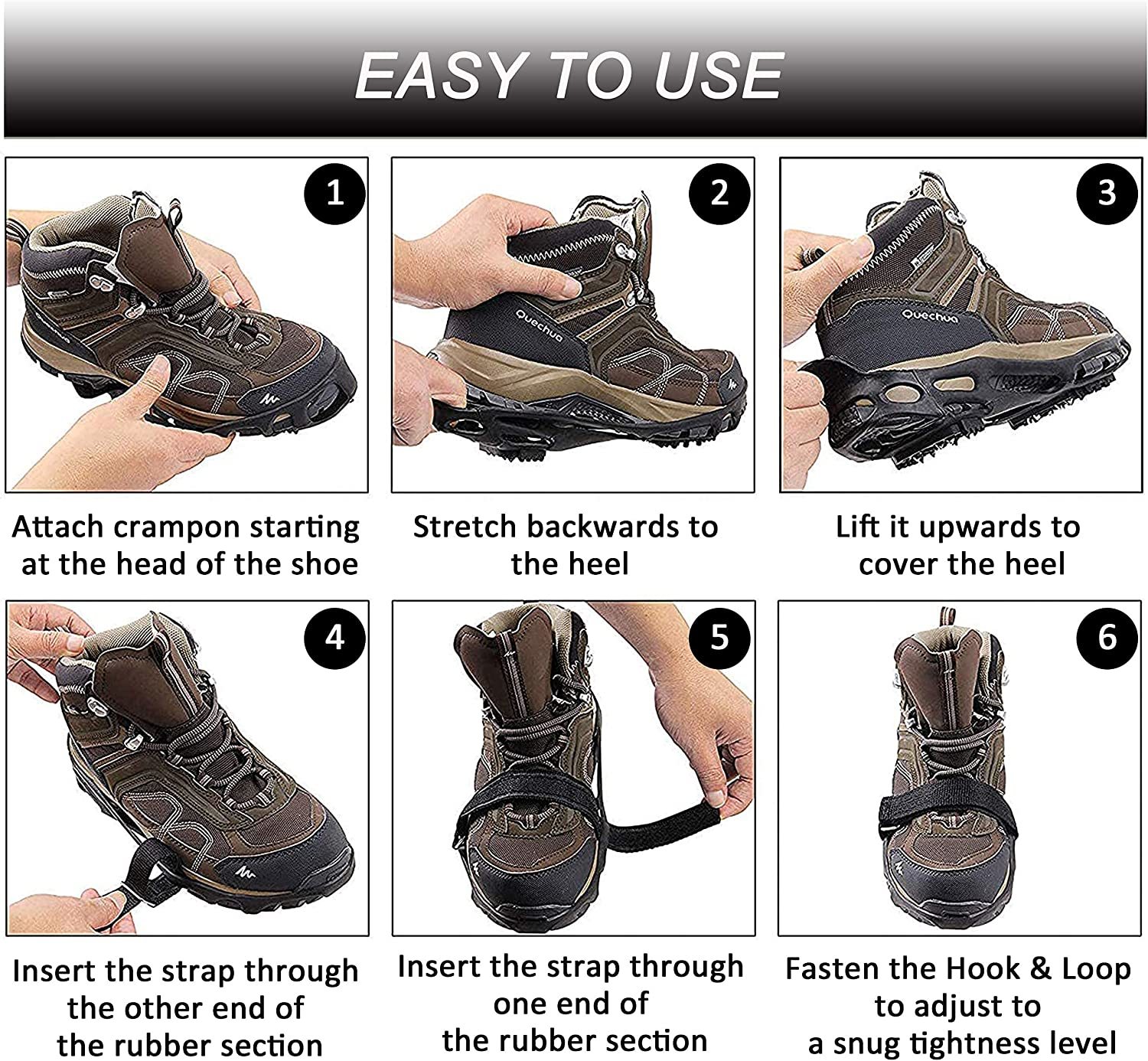 EASY TO USE

1

Quechua

Attach crampon starting at the head of the shoe

2

Quechua

Stretch backwards to the heel

3

Quechua

Lift it upwards to cover the heel

4

Insert the strap through the other end of the rubber section

5

Insert the strap through one end of the rubber section

6

Fasten the Hook & Loop to adjust to a snug tightness level