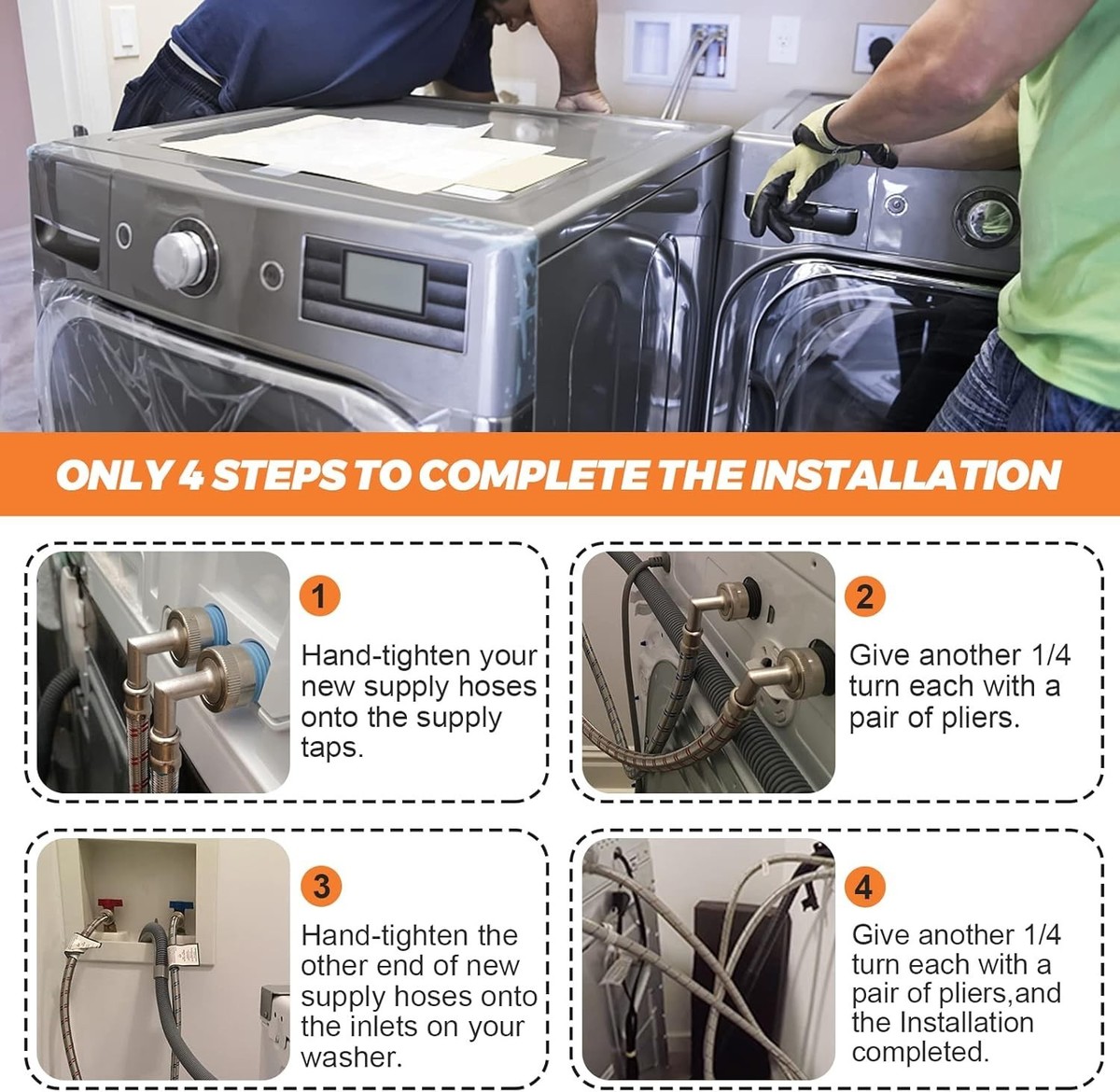 ONLY 4 STEPS TO COMPLETE THE INSTALLATION

1

Hand-tighten your new supply hoses onto the supply taps.

2

Give another 1/4 turn each with a pair of pliers.

3

Hand-tighten the other end of new supply hoses onto the inlets on your washer.

4

Give another 1/4 turn each with a pair of pliers,and the Installation completed.